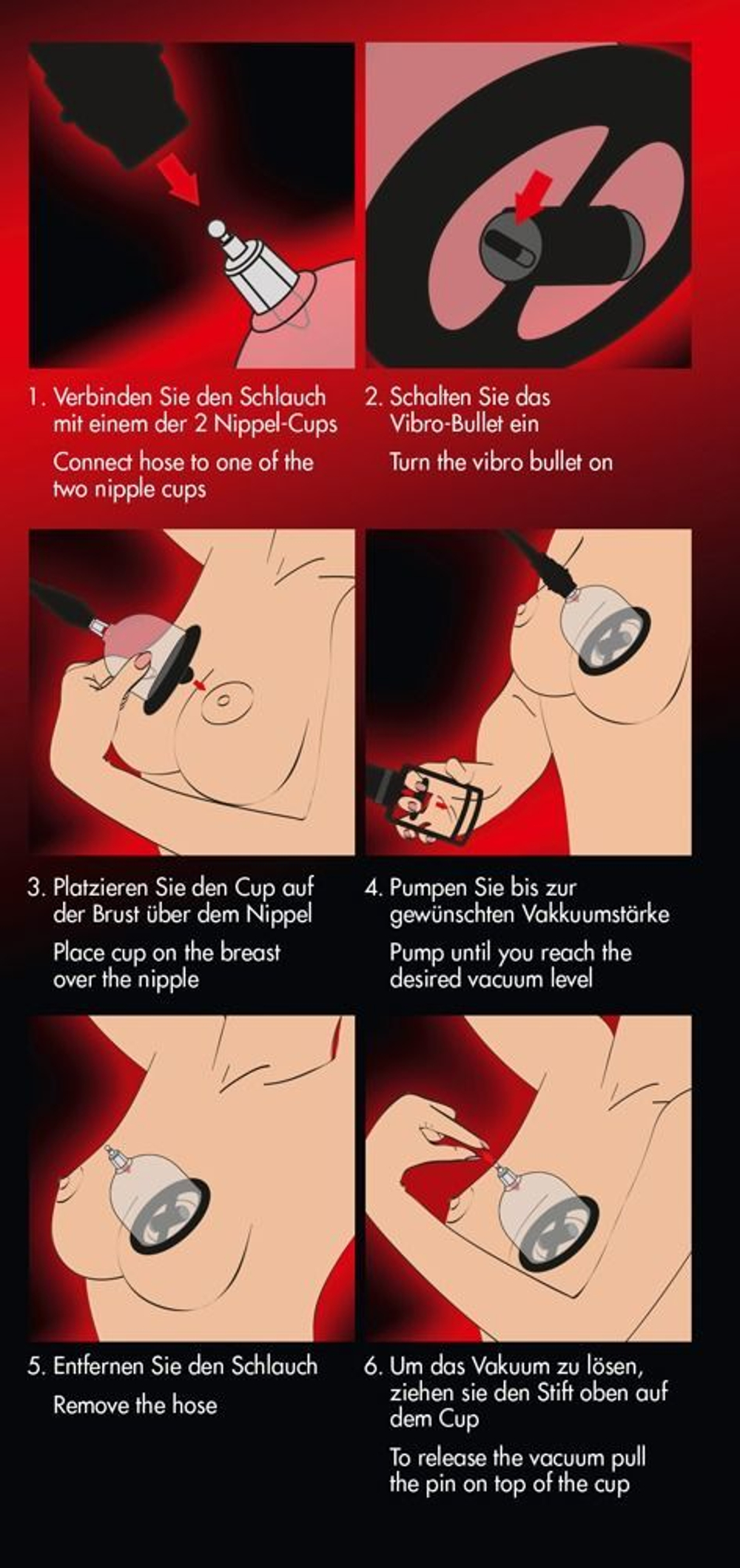 1. Verbinden Sie den Schlauch mit einem der 2 Nippel-Cups

Connect hose to one of the two nipple cups

2. Schalten Sie das Vibro-Bullet ein

Turn the vibro bullet on

3. Platzieren Sie den Cup auf der Brust über dem Nippel

Place cup on the breast over the nipple

4. Pumpen Sie bis zur gewünschten Vakkuumstärke

Pump until you reach the desired vacuum level

5. Entfernen Sie den Schlauch

Remove the hose

6. Um das Vakuum zu lösen, ziehen sie den Stift oben auf dem Cup

To release the vacuum pull the pin on top of the cup