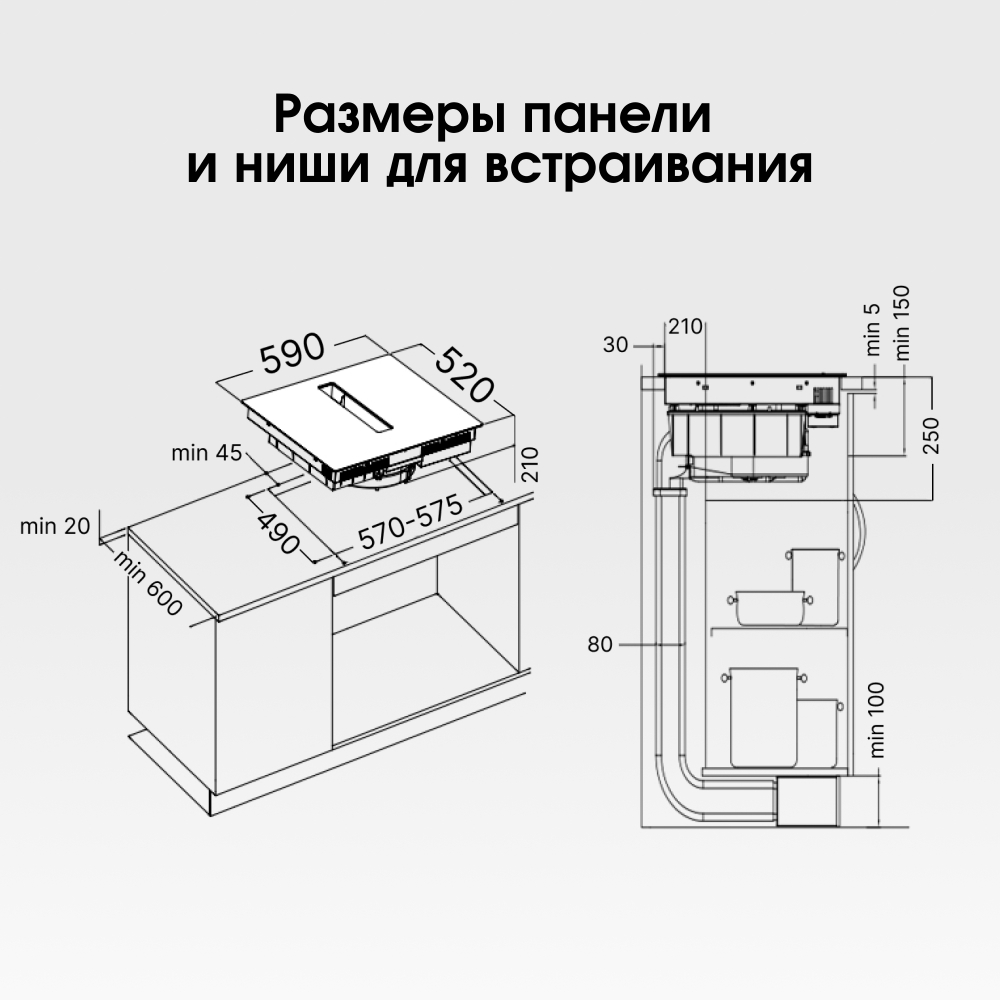 Размеры панели
и ниши для встраивания

590
520
min 45
210
490
570-575
min 20
min 600

30
210
min 5
min 150
250
80
min 100