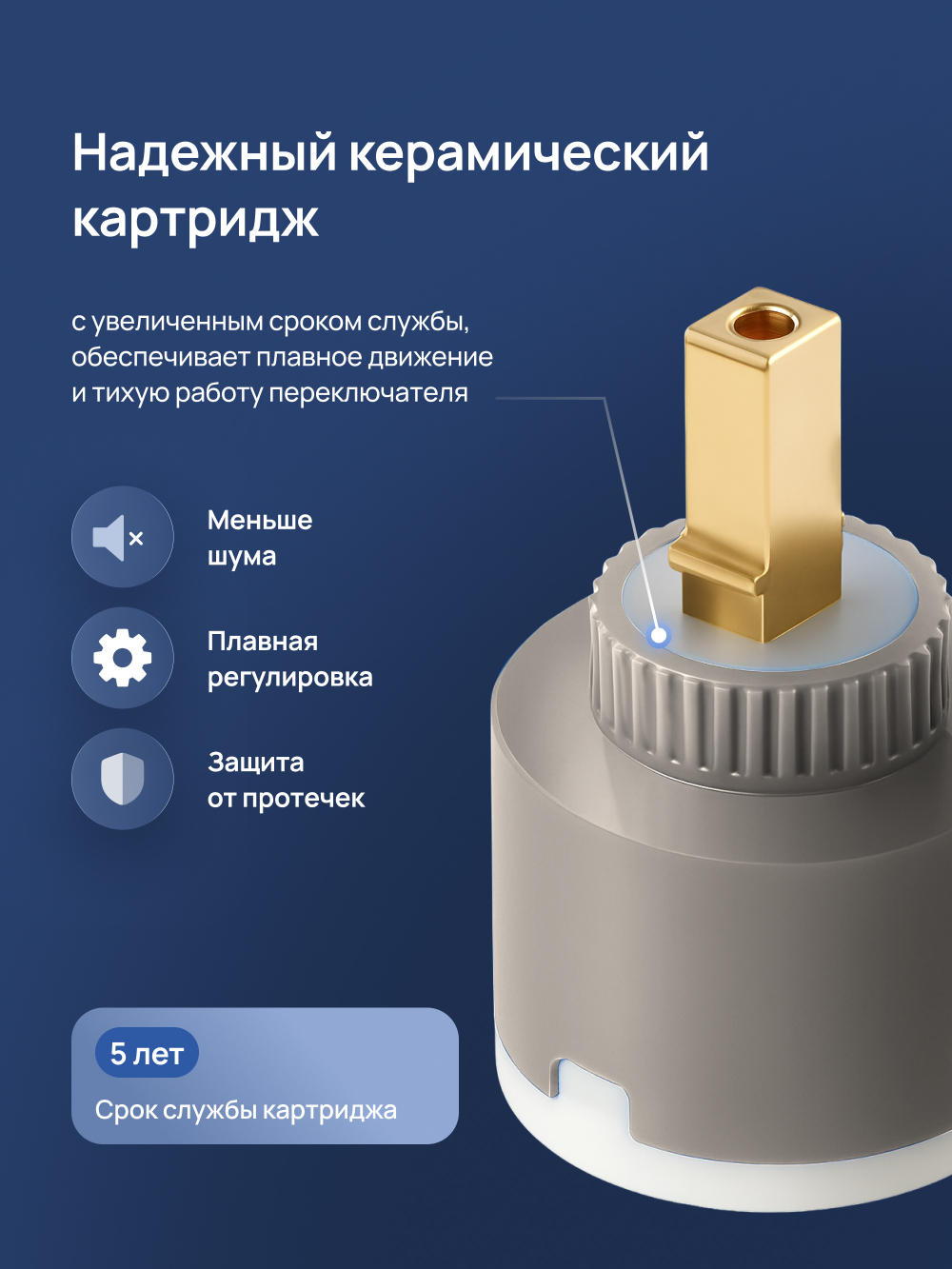 Надежный керамический картридж

с увеличенным сроком службы, обеспечивает плавное движение и тихую работу переключателя

Меньше шума

Плавная регулировка

Защита от протечек

5 лет

Срок службы картриджа