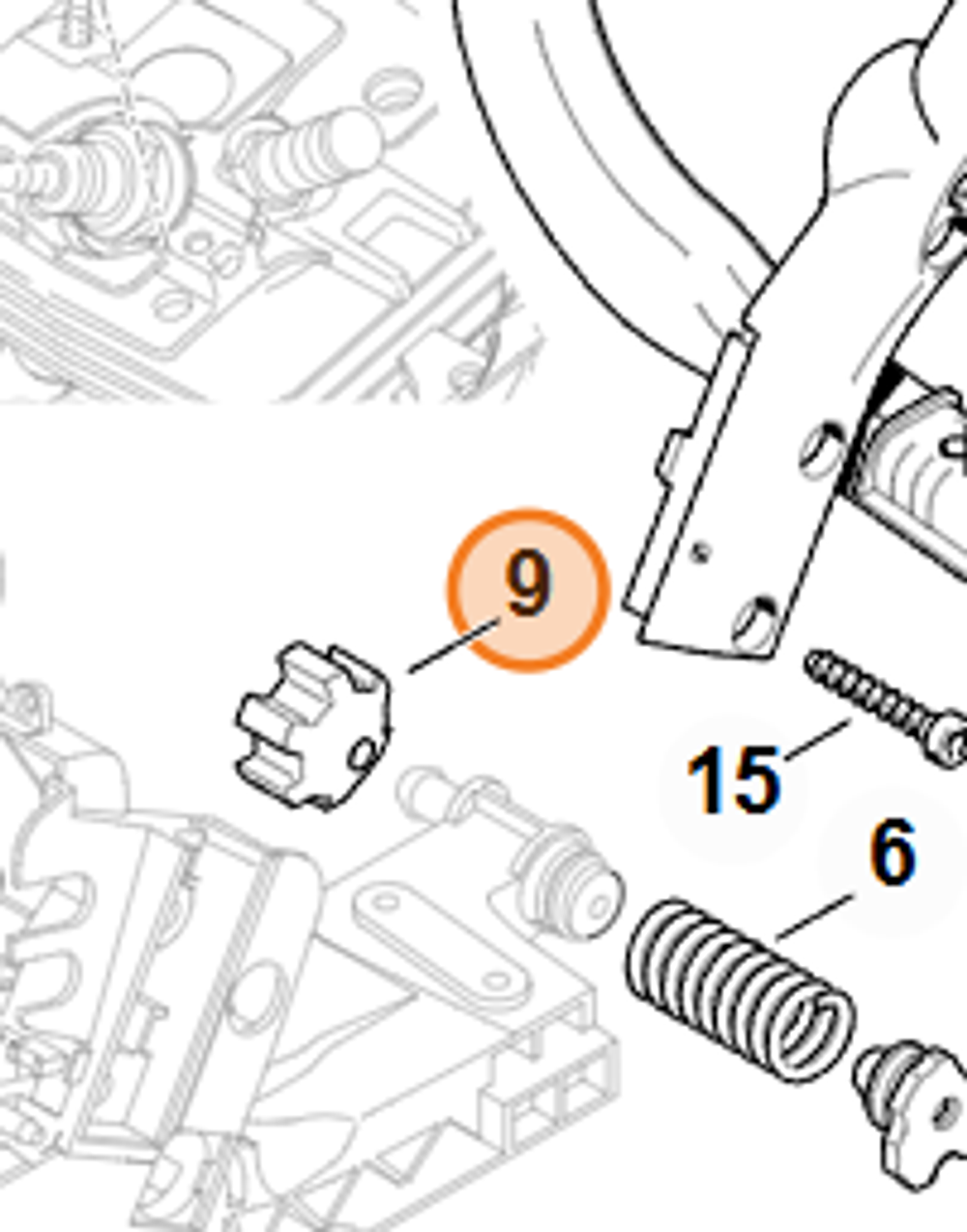 9
15
6