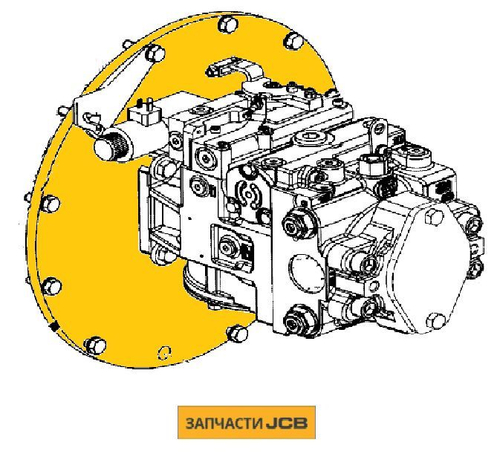 ЗАПЧАСТИ JCB