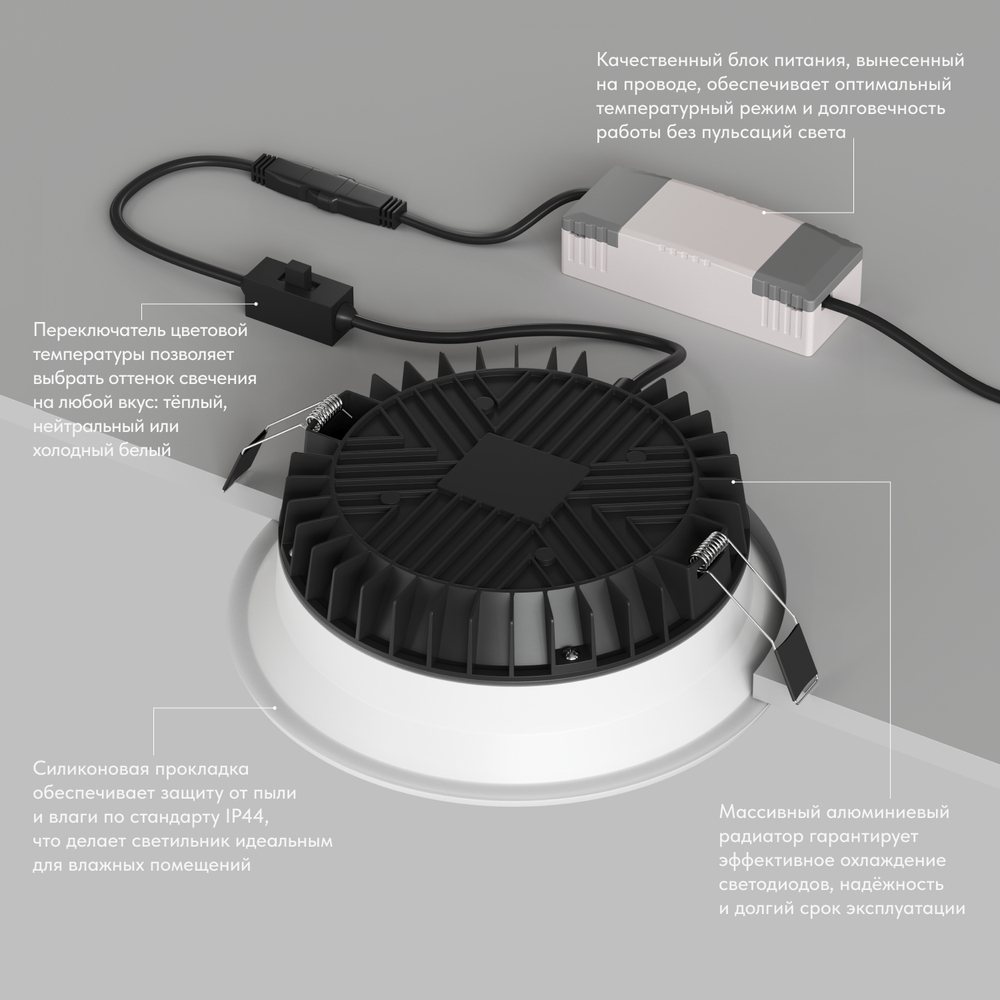 Качественный блок питания, вынесенный на проводе, обеспечивает оптимальный температурный режим и долговечность работы без пульсаций света

Переключатель цветовой температуры позволяет выбрать оттенок свечения на любой вкус: тёплый, нейтральный или холодный белый

Силиконовая прокладка обеспечивает защиту от пыли и влаги по стандарту IP44, что делает светильник идеальным для влажных помещений

Массивный алюминиевый радиатор гарантирует эффективное охлаждение светодиодов, надёжность и долгий срок эксплуатации