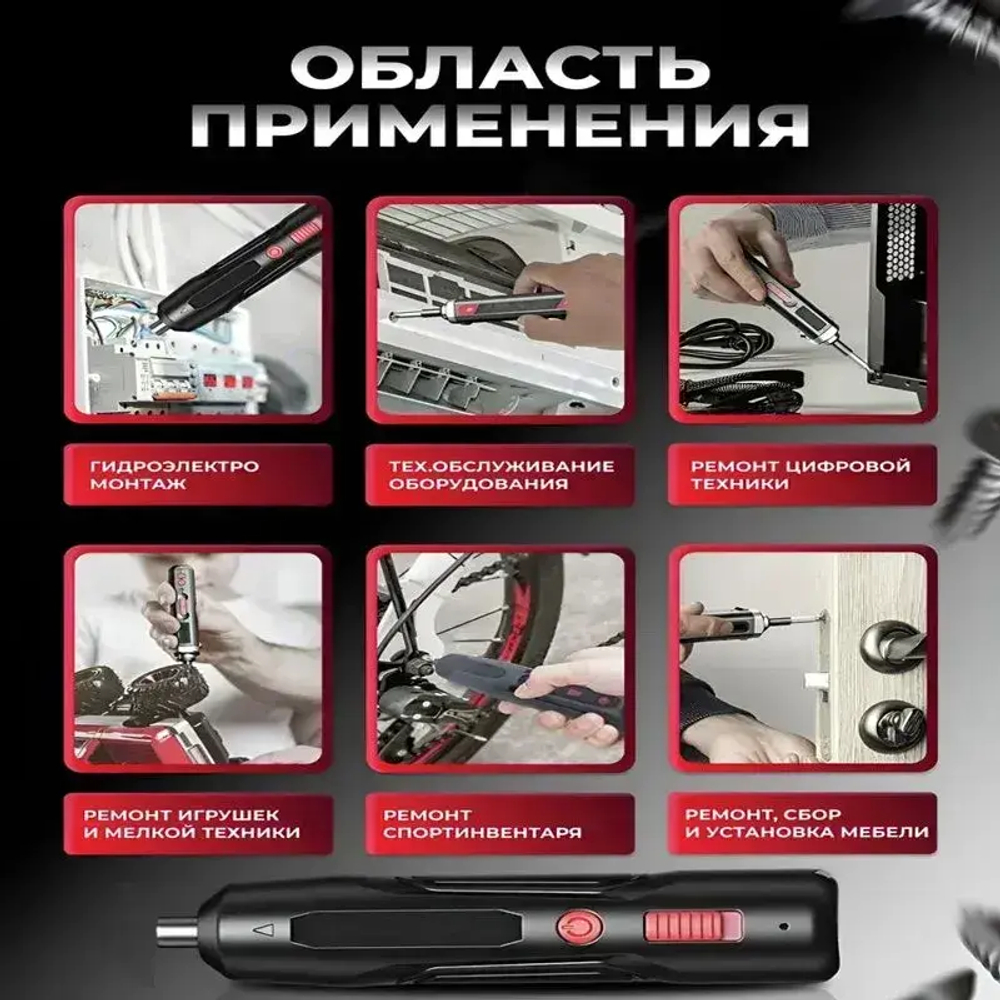 ОБЛАСТЬ ПРИМЕНЕНИЯ

ГИДРОЭЛЕКТРО МОНТАЖ

ТЕХ.ОБСЛУЖИВАНИЕ ОБОРУДОВАНИЯ

РЕМОНТ ЦИФРОВОЙ ТЕХНИКИ

РЕМОНТ ИГРУШЕК И МЕЛКОЙ ТЕХНИКИ

РЕМОНТ СПОРТИНВЕНТАРЯ

РЕМОНТ, СБОР И УСТАНОВКА МЕБЕЛИ