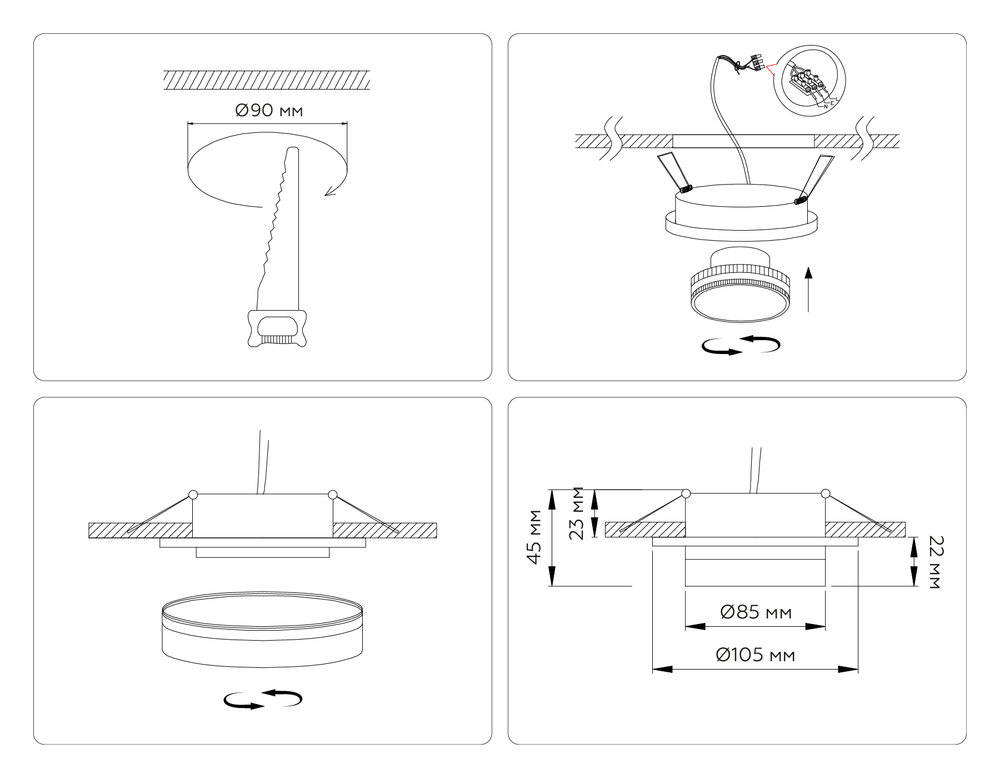 Ø90 мм

45 мм
23 мм
22 мм
Ø85 мм
Ø105 мм