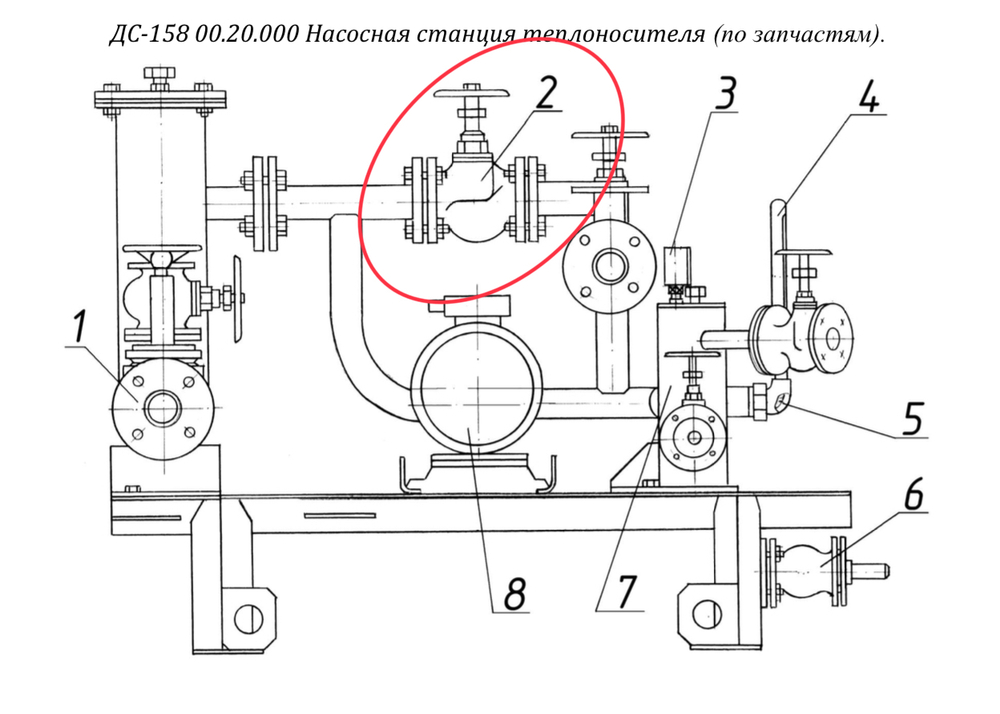 ДС-158 00.20.000 Насосная станция теплоносителя (по запчастям).

2
3
4
1
5
6
8
7