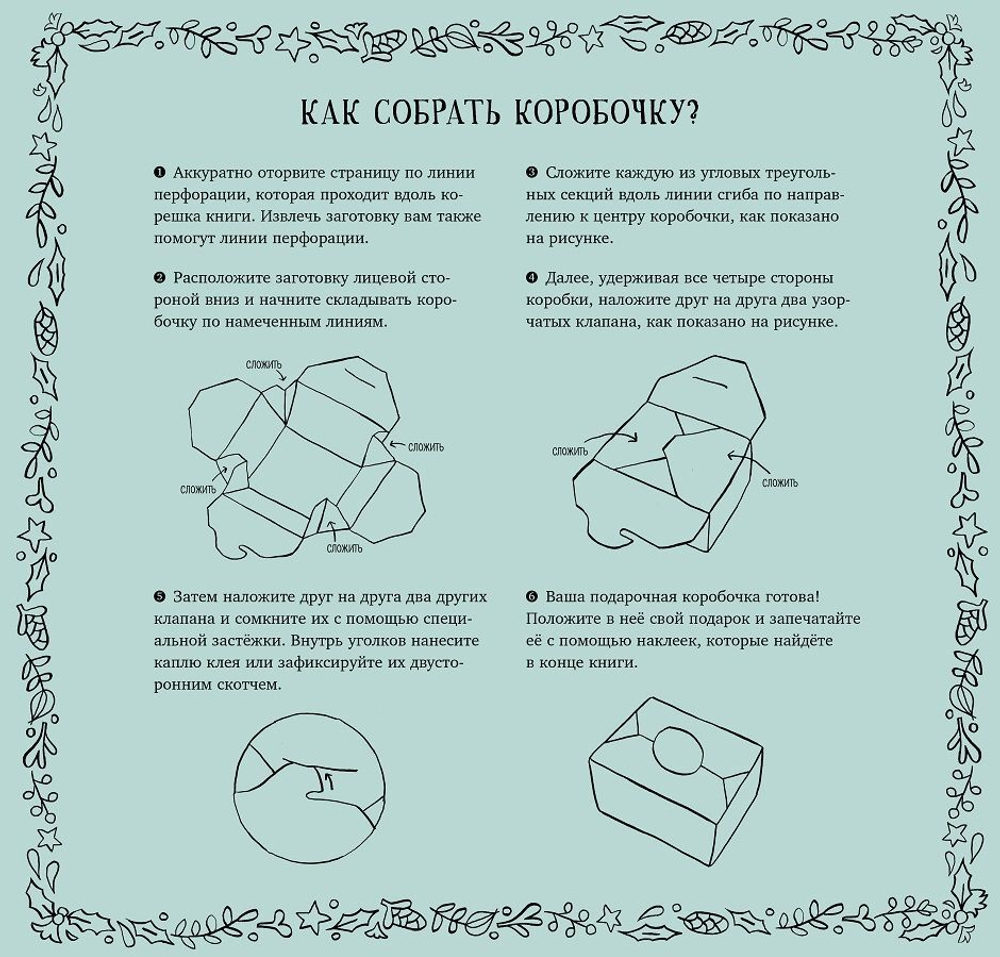 КАК СОБРАТЬ КОРОБОЧКУ?

❶ Аккуратно оторвите страницу по линии перфорации, которая проходит вдоль корешка книги. Извлечь заготовку вам также помогут линии перфорации.

❷ Расположите заготовку лицевой стороной вниз и начните складывать коробочку по намеченным линиям.

СЛОЖИТЬ

СЛОЖИТЬ

СЛОЖИТЬ

СЛОЖИТЬ

❸ Сложите каждую из угловых треугольных секций вдоль линии сгиба по направлению к центру коробочки, как показано на рисунке.

❹ Далее, удерживая все четыре стороны коробки, наложите друг на друга два узорчатых клапана, как показано на рисунке.

СЛОЖИТЬ

СЛОЖИТЬ

❺ Затем наложите друг на друга два других клапана и сомкните их с помощью специальной застёжки. Внутрь уголков нанесите каплю клея или зафиксируйте их двусторонним скотчем.

❻ Ваша подарочная коробочка готова! Положите в неё свой подарок и запечатайте её с помощью наклеек, которые найдёте в конце книги.