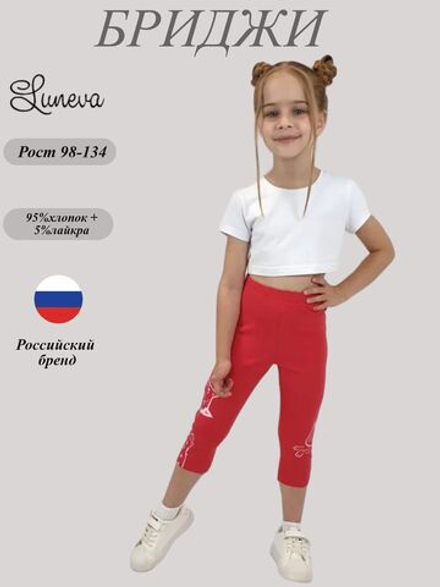 БРИДЖИ

Luneva

Рост 98-134

95%хлопок + 5%лайкра

Российский бренд