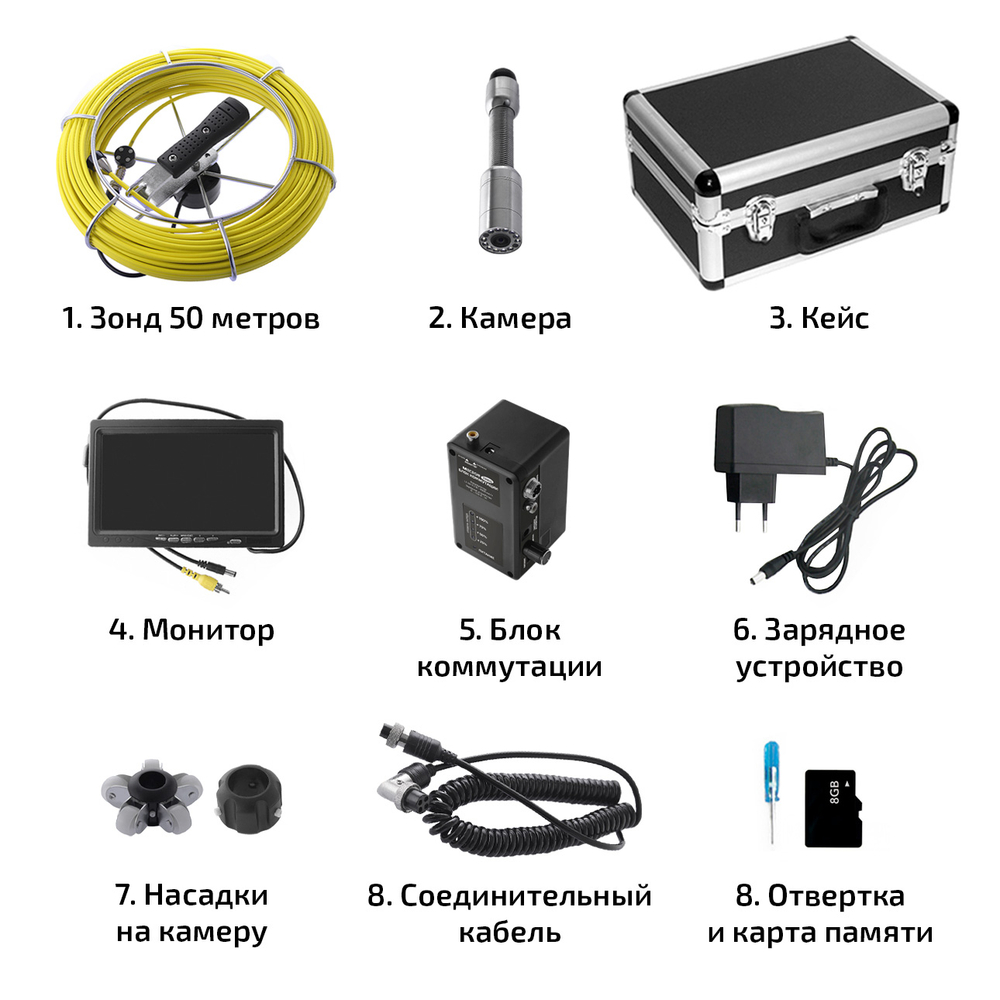 1. Зонд 50 метров

2. Камера

3. Кейс

4. Монитор

5. Блок коммутации

6. Зарядное устройство

7. Насадки на камеру

8. Соединительный кабель

8GB

8. Отвертка и карта памяти