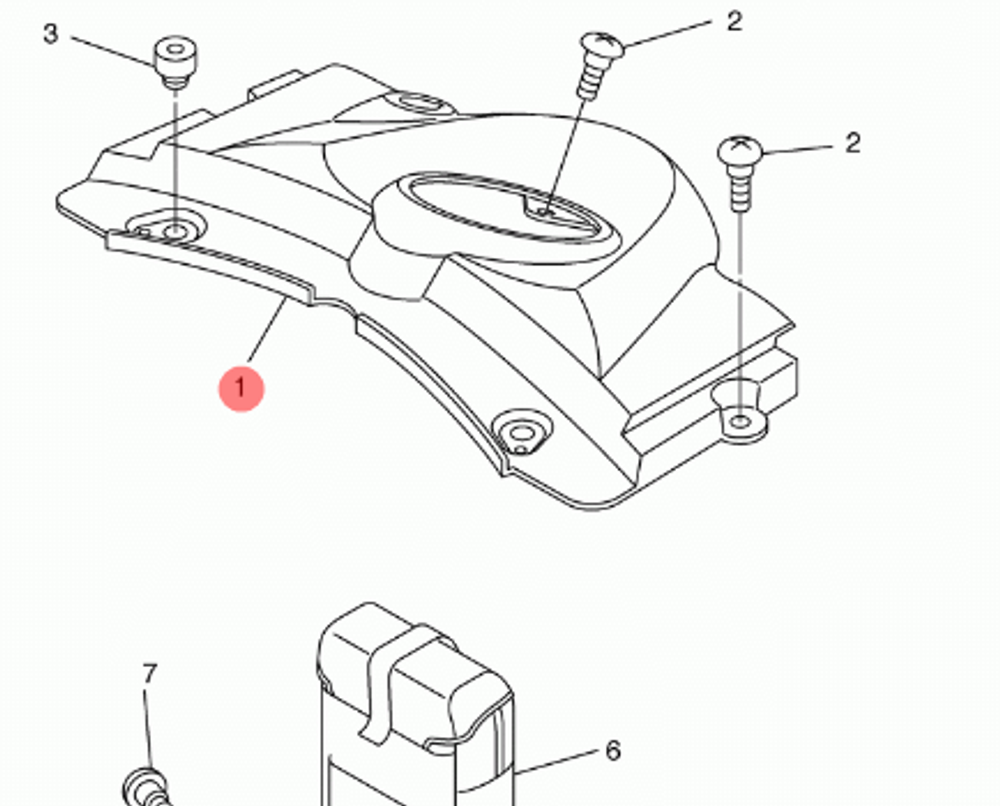 3
2
2
1
7
6