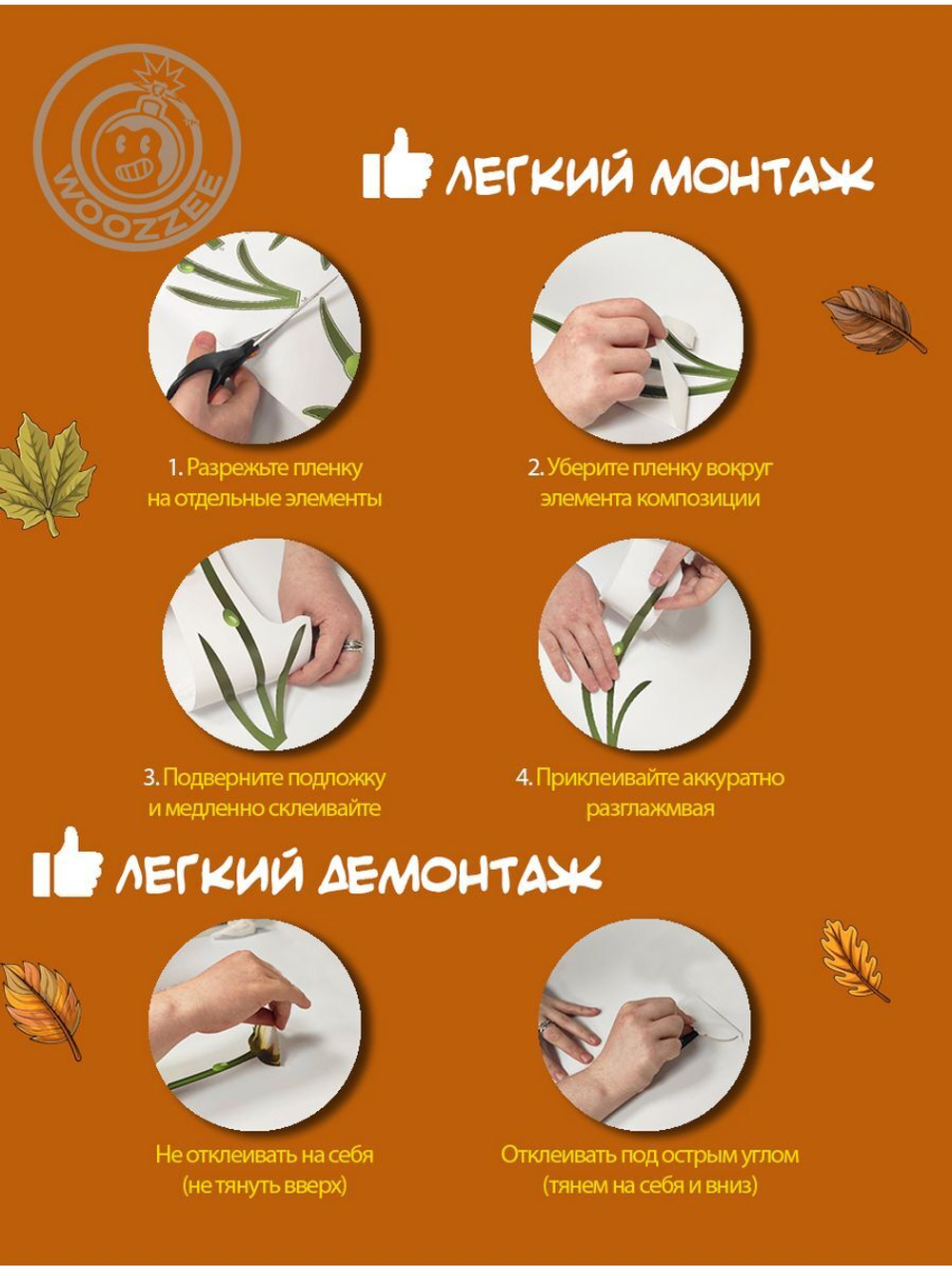 WOOZZEE

ЛЕГКИЙ МОНТАЖ

1. Разрежьте пленку на отдельные элементы

2. Уберите пленку вокруг элемента композиции

3. Подверните подложку и медленно склеивайте

4. Приклеивайте аккуратно разглажмвая

ЛЕГКИЙ ДЕМОНТАЖ

Не отклеивать на себя (не тянуть вверх)

Отклеивать под острым углом (тянем на себя и вниз)