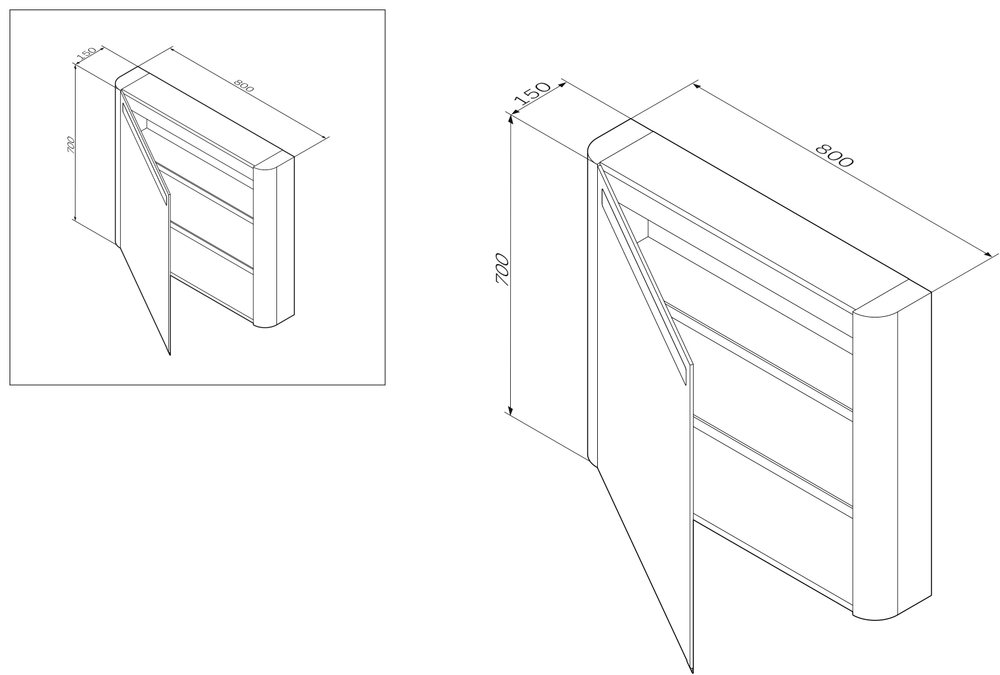 150
800
700

150
800
700