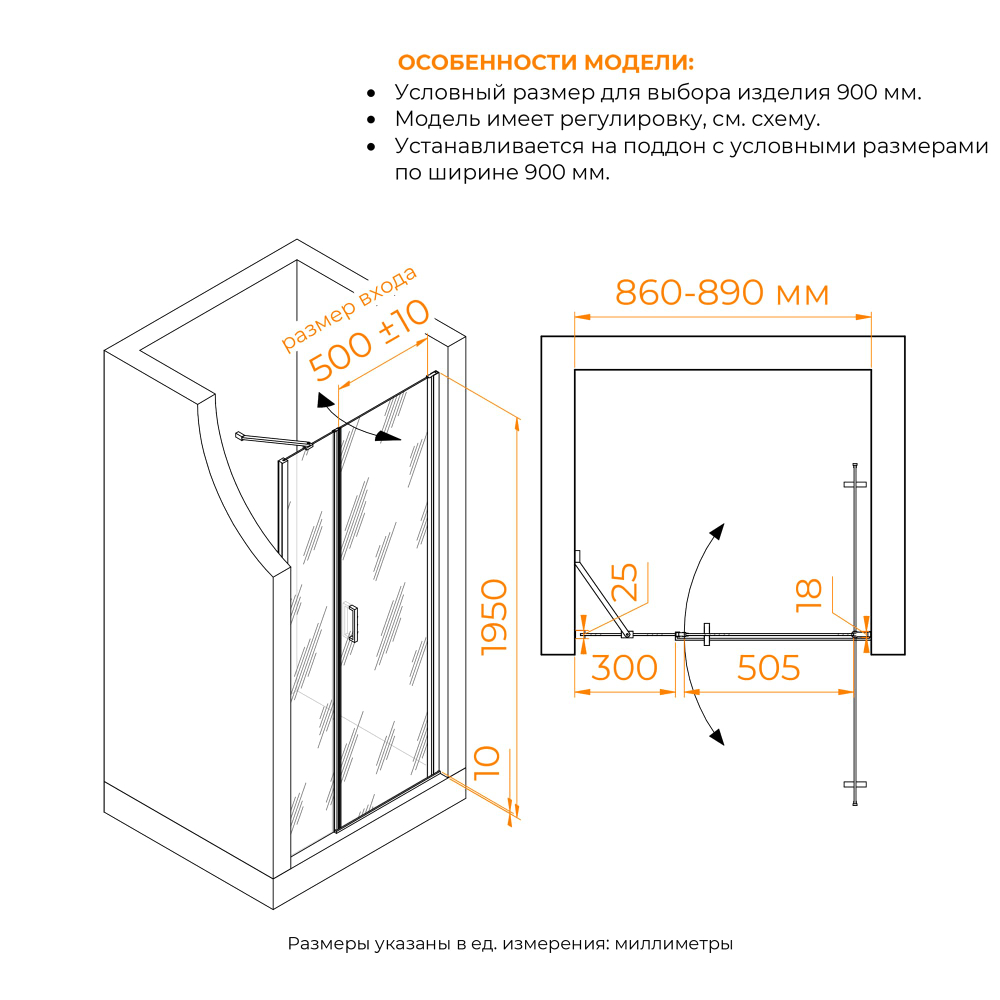 ОСОБЕННОСТИ МОДЕЛИ:
• Условный размер для выбора изделия 900 мм.
• Модель имеет регулировку, см. схему.
• Устанавливается на поддон с условными размерами по ширине 900 мм.

размер входа
500 ±10
1950
10

860-890 мм
25
18
300
505

Размеры указаны в ед. измерения: миллиметры