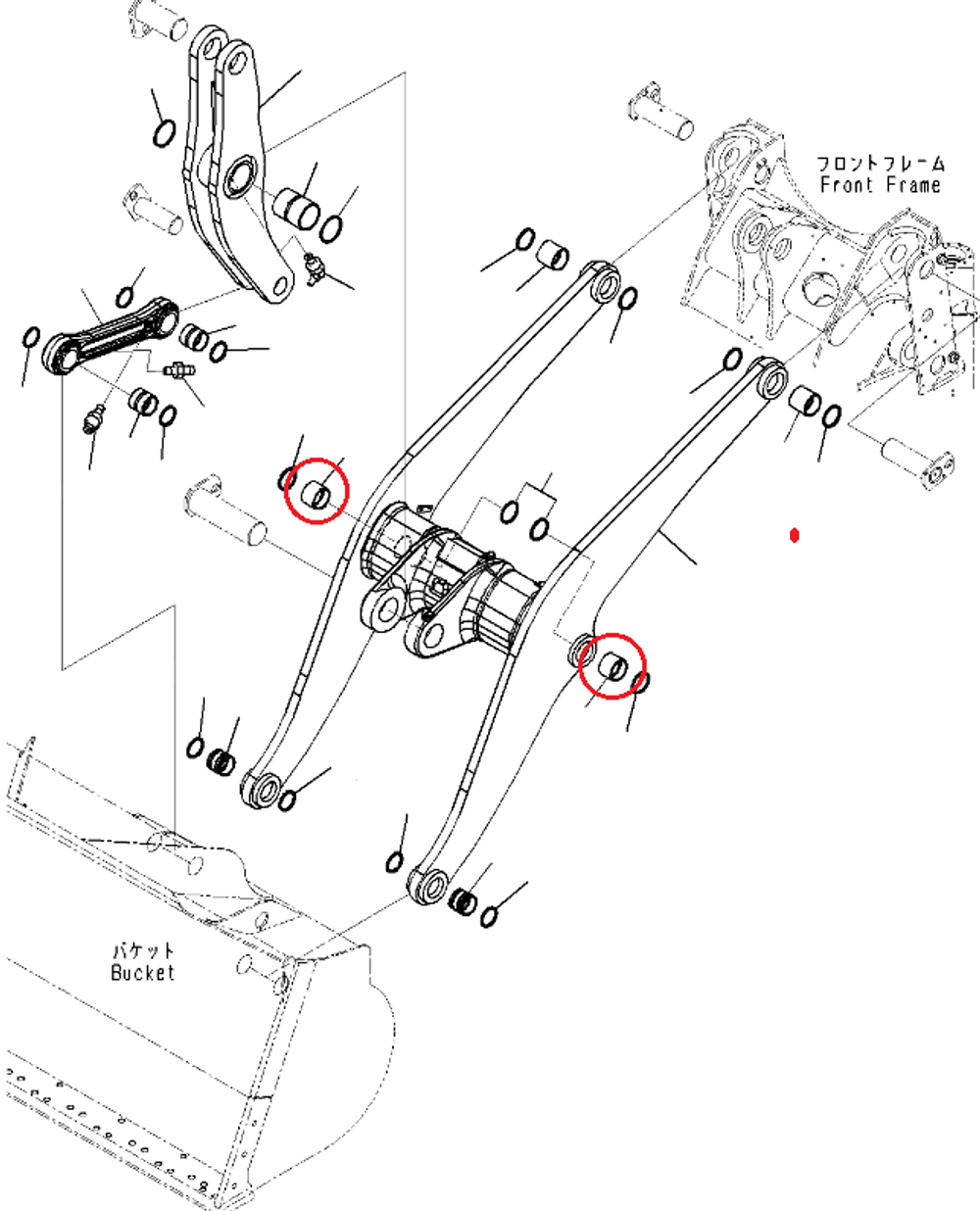 フロントフレーム
Front Frame

バケット
Bucket