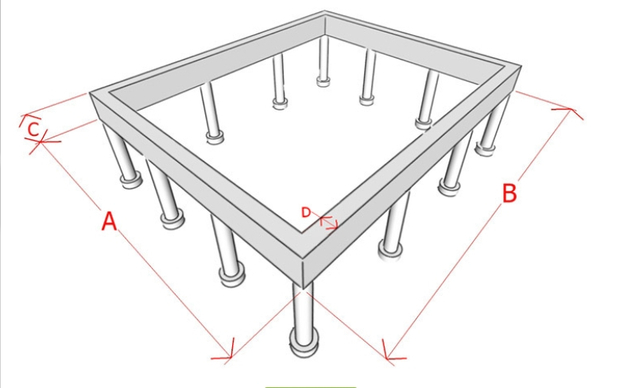 C
A
D
B