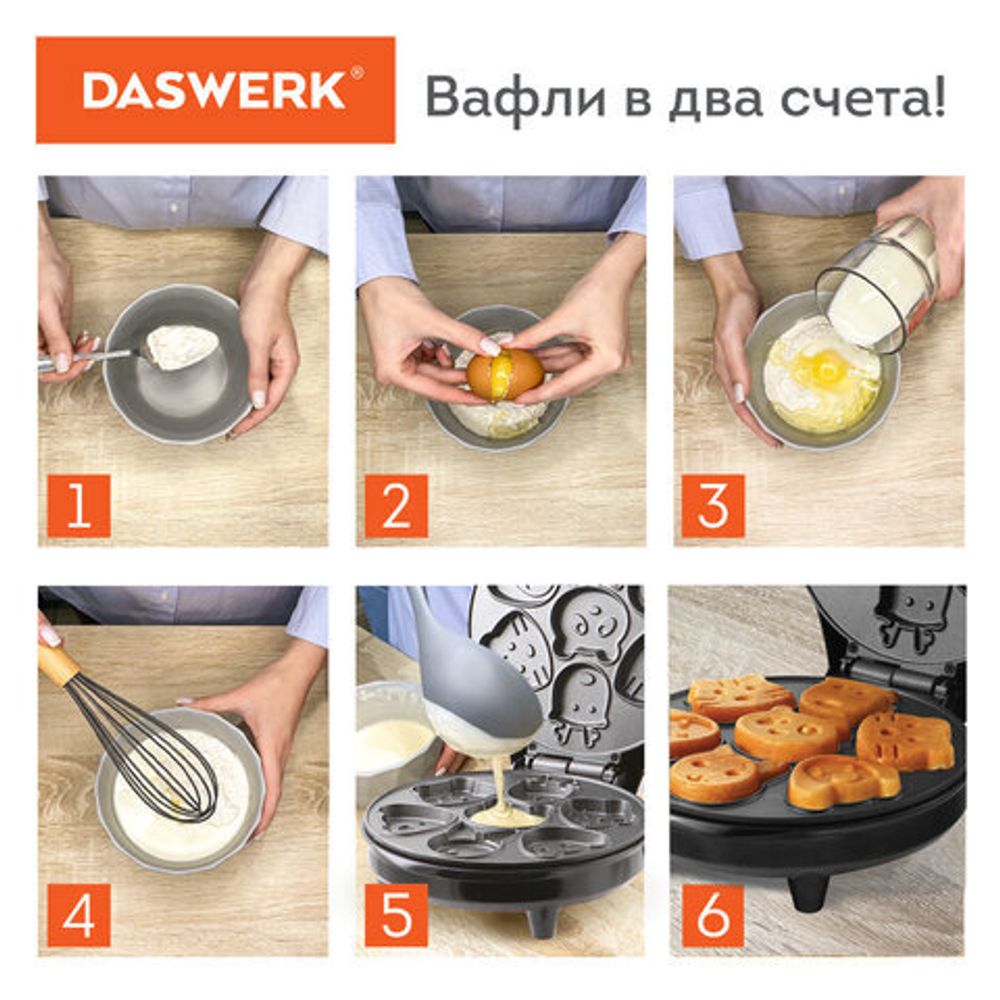 DASWERK®

Вафли в два счета!

1

2

3

4

5

6