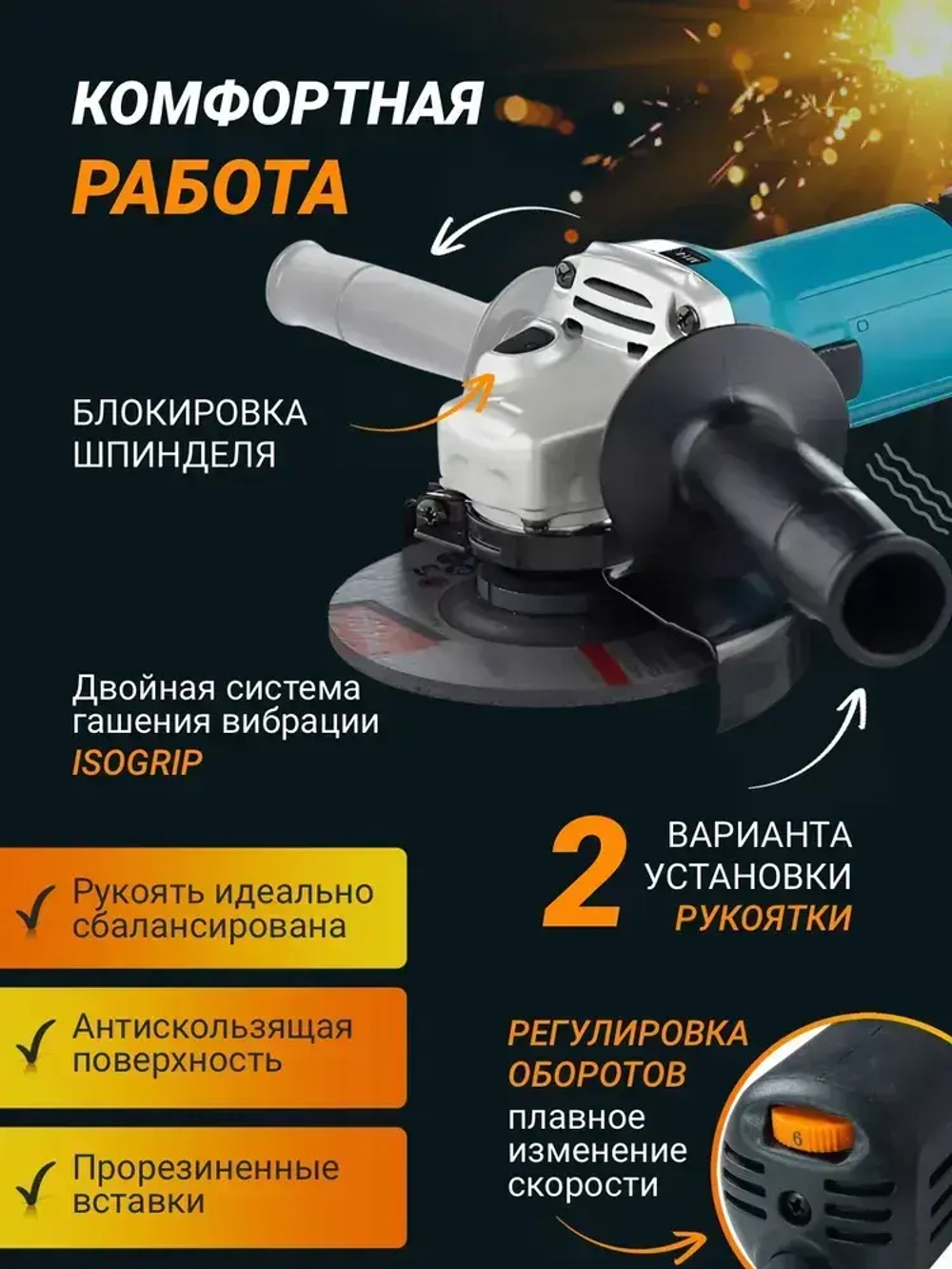 КОМФОРТНАЯ
РАБОТА

БЛОКИРОВКА
ШПИНДЕЛЯ

Двойная система гашения вибрации
ISOGRIP

2 ВАРИАНТА УСТАНОВКИ РУКОЯТКИ

Рукоять идеально сбалансирована

Антискользящая поверхность

Прорезиненные вставки

РЕГУЛИРОВКА ОБОРОТОВ
плавное изменение скорости

6