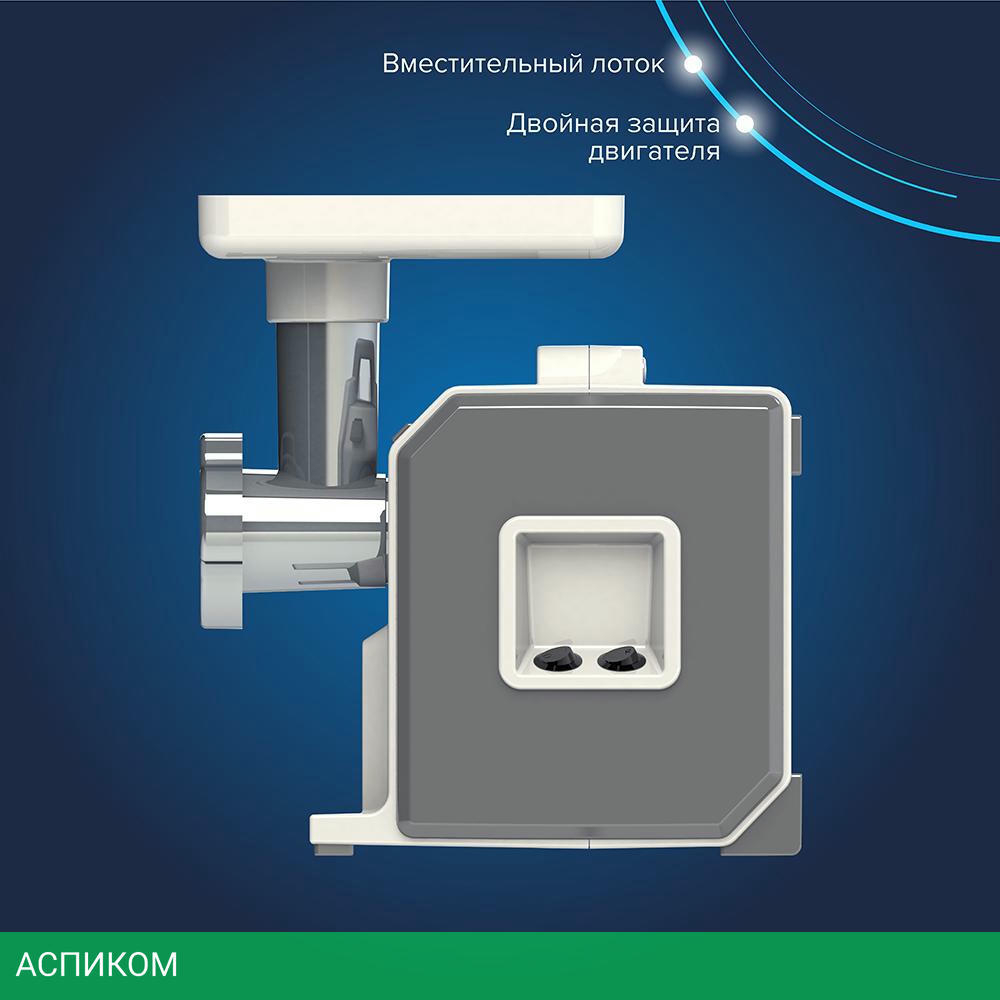 Вместительный лоток

Двойная защита двигателя

АСПИКОМ