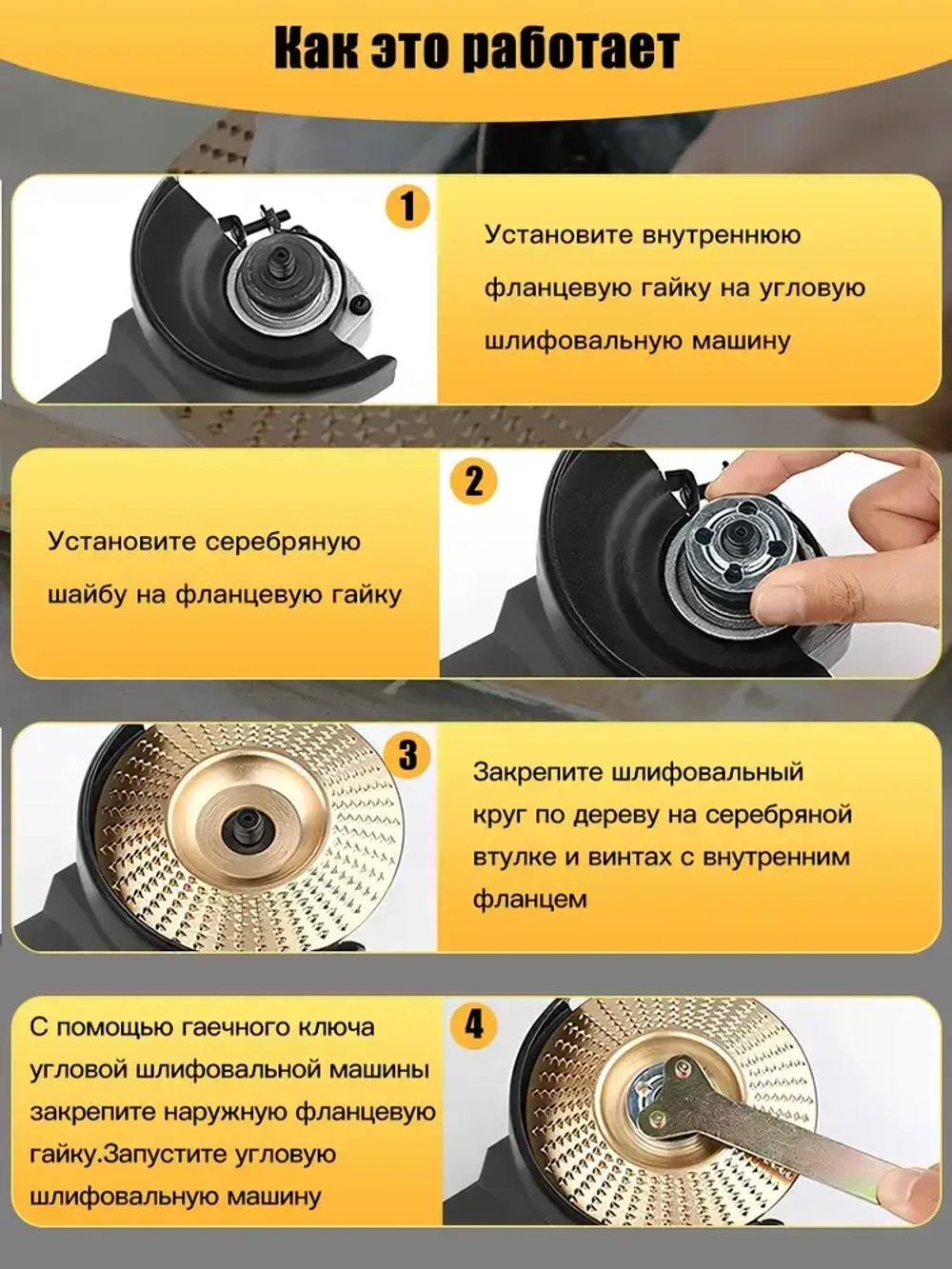 Как это работает

1

Установите внутреннюю фланцевую гайку на угловую шлифовальную машину

2

Установите серебряную шайбу на фланцевую гайку

3

Закрепите шлифовальный круг по дереву на серебряной втулке и винтах с внутренним фланцем

4

С помощью гаечного ключа угловой шлифовальной машины закрепите наружную фланцевую гайку.Запустите угловую шлифовальную машину