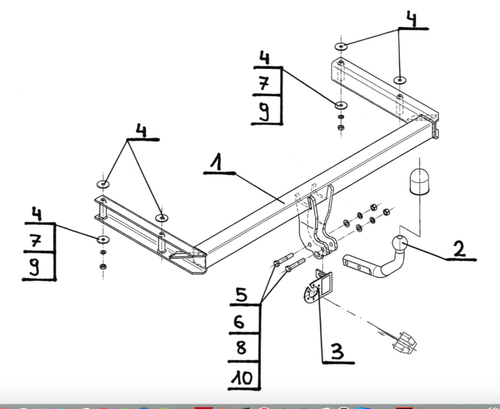 4
4
7
9
4
1
4
7
9
2
5
6
8
10
3