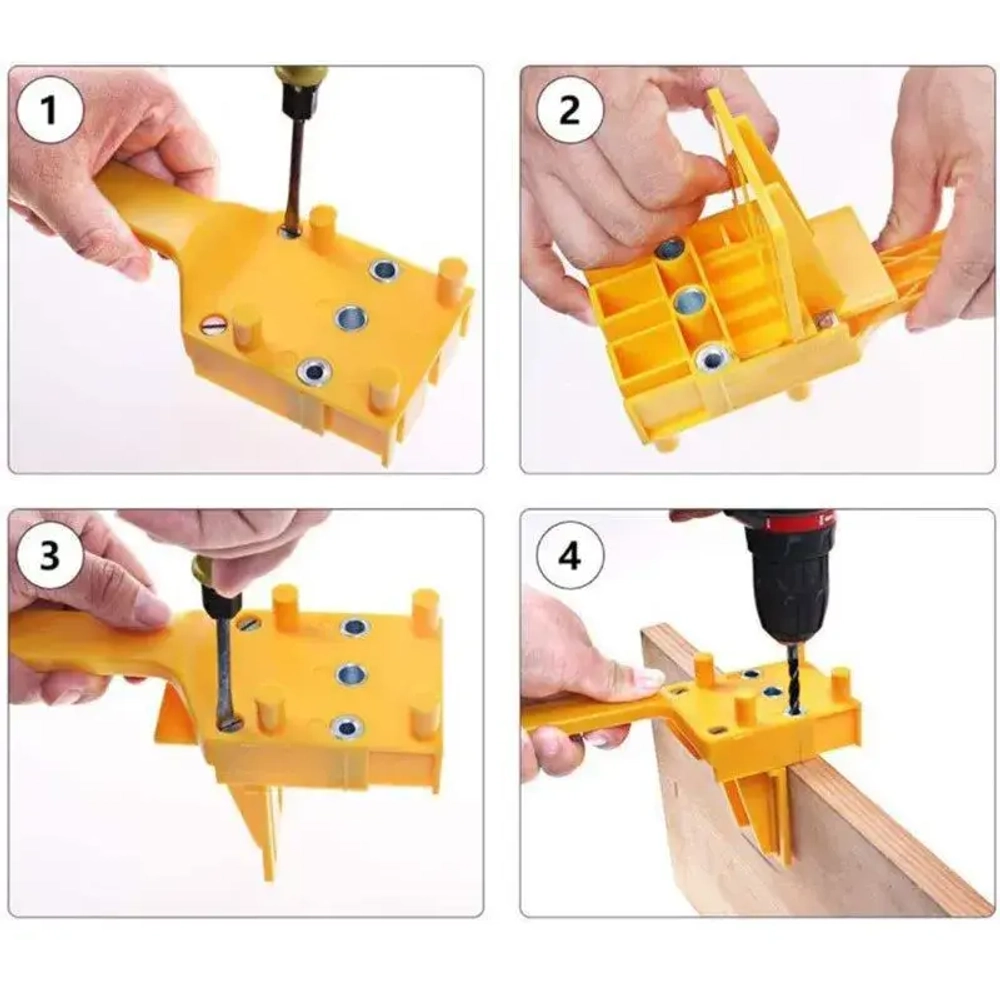 1

2

3

4