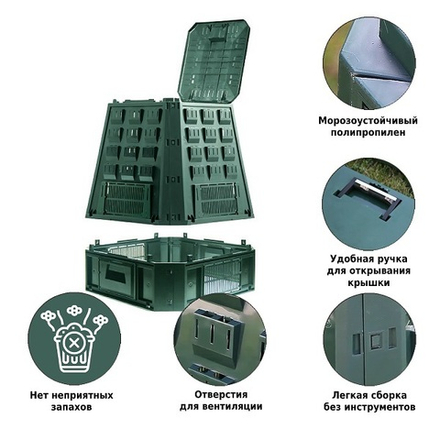 Морозоустойчивый полипропилен

Удобная ручка для открывания крышки

Нет неприятных запахов

Отверстия для вентиляции

Легкая сборка без инструментов