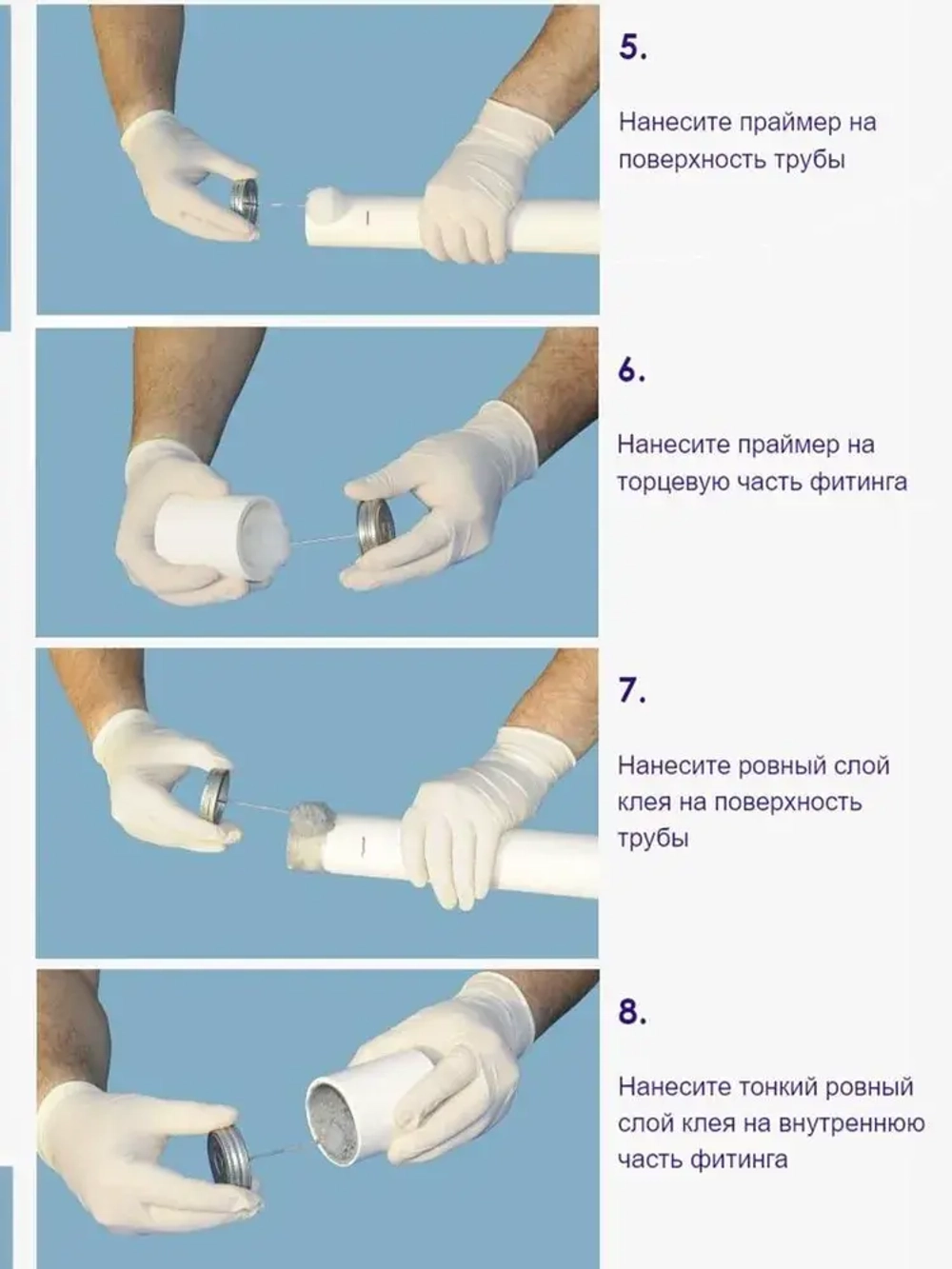 5.

Нанесите праймер на поверхность трубы

6.

Нанесите праймер на торцевую часть фитинга

7.

Нанесите ровный слой клея на поверхность трубы

8.

Нанесите тонкий ровный слой клея на внутреннюю часть фитинга