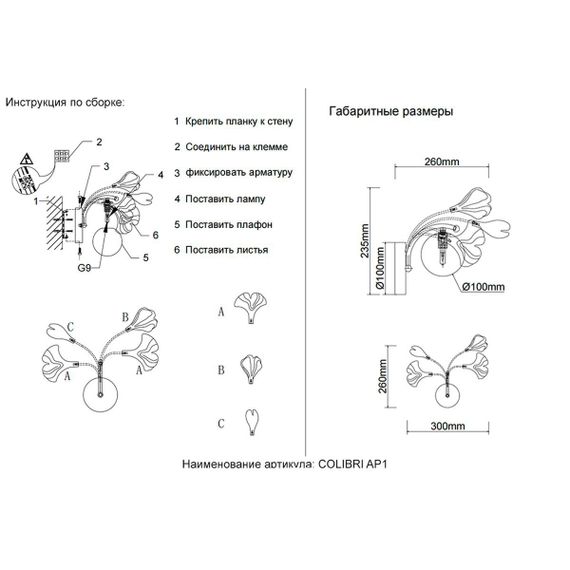 Инструкция по сборке:

1 Крепить планку к стену
2 Соединить на клемме
3 фиксировать арматуру
4 Поставить лампу
5 Поставить плафон
6 Поставить листья

2
3
4
1
6
5
G9

C
B
A
A

A
B
C

Габаритные размеры

260mm
235mm
Ø100mm
Ø100mm

260mm
300mm

Наименование артикула: COLIBRI AP1