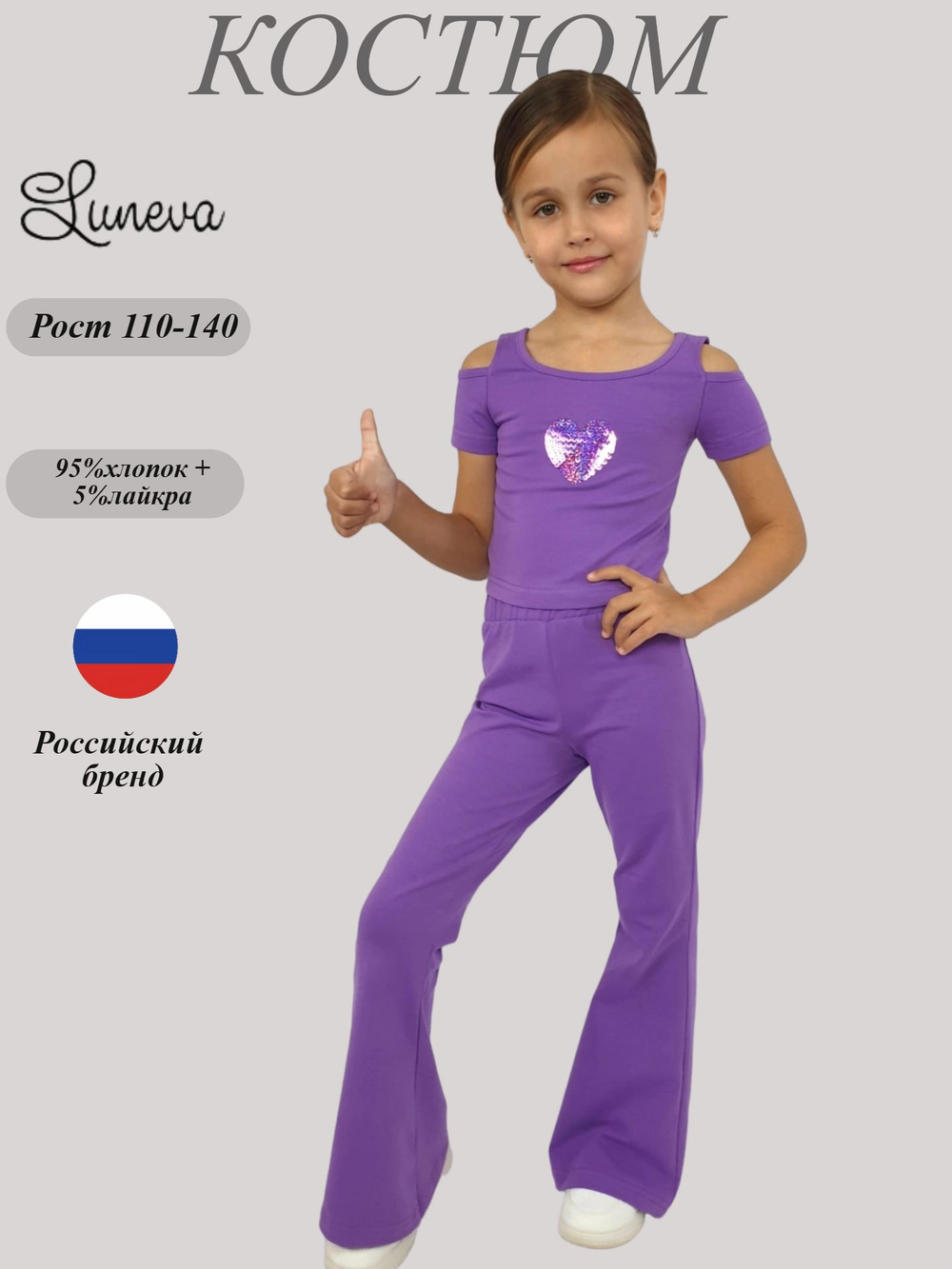 КОСТЮМ

Luneva

Рост 110-140

95%хлопок +
5%лайкра

Российский бренд