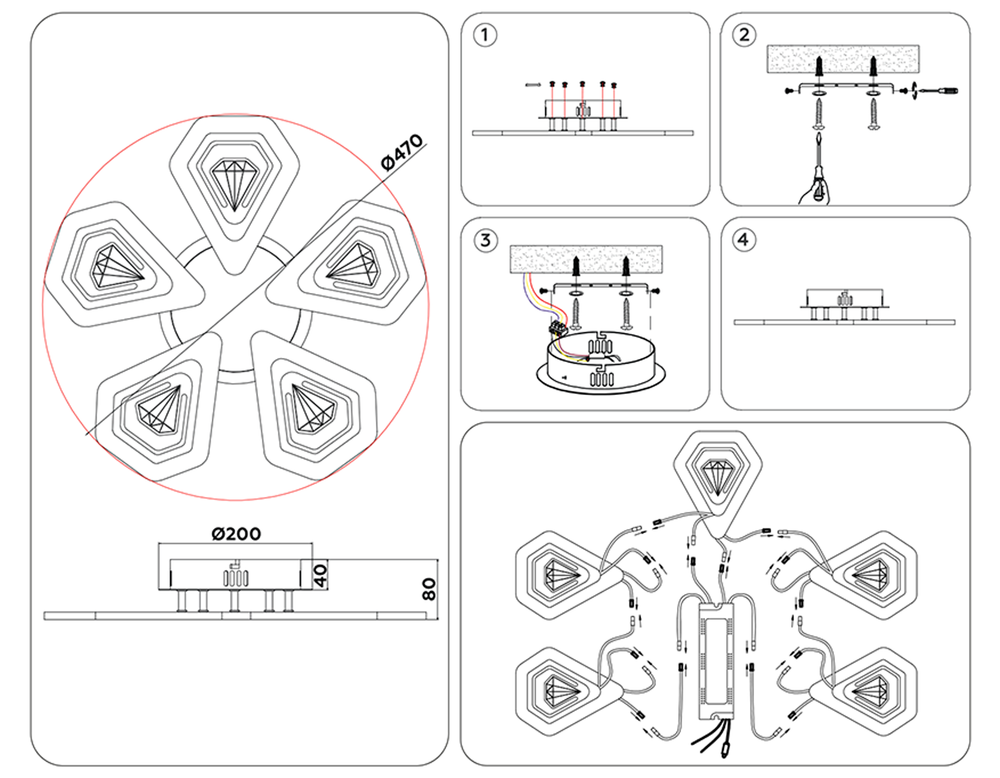 Ø470

Ø200

40

80

1

2

3

4