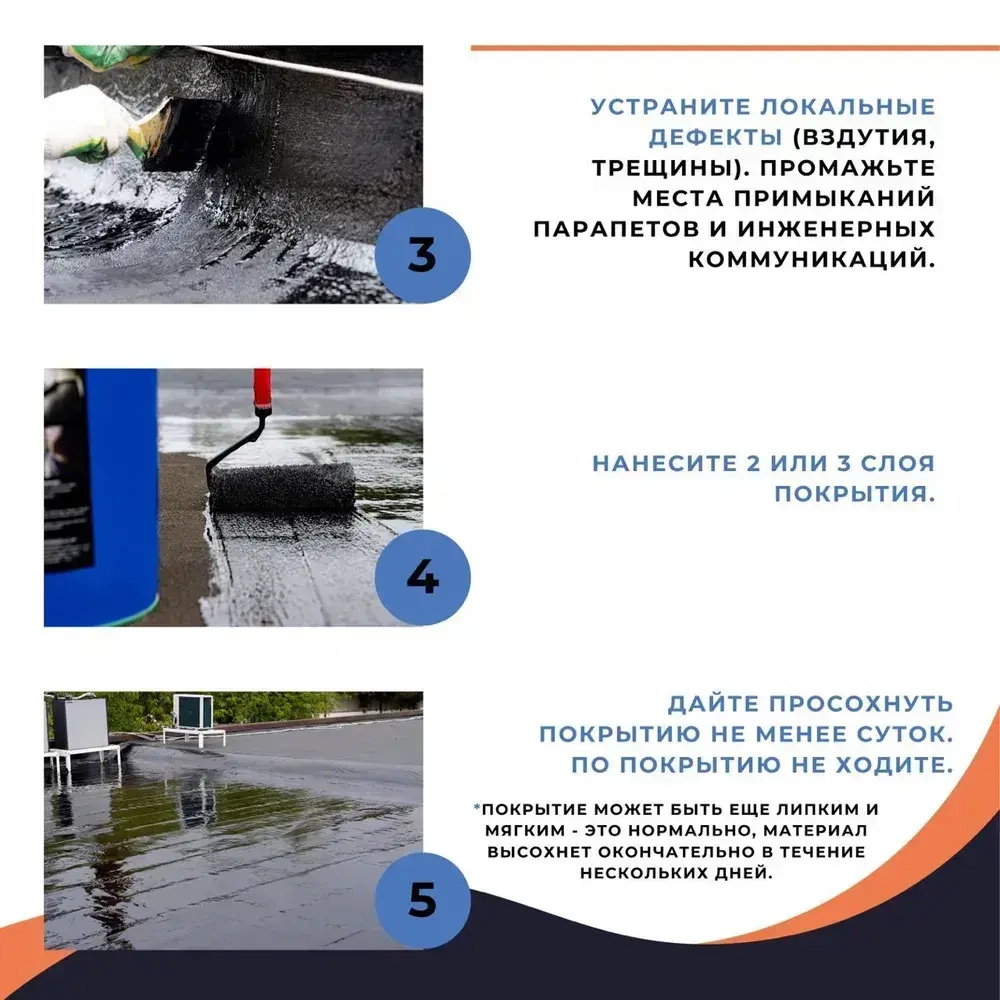 3

УСТРАНИТЕ ЛОКАЛЬНЫЕ ДЕФЕКТЫ (ВЗДУТИЯ, ТРЕЩИНЫ). ПРОМАЖЬТЕ МЕСТА ПРИМЫКАНИЙ ПАРАПЕТОВ И ИНЖЕНЕРНЫХ КОММУНИКАЦИЙ.

4

НАНЕСИТЕ 2 ИЛИ 3 СЛОЯ ПОКРЫТИЯ.

5

ДАЙТЕ ПРОСОХНУТЬ ПОКРЫТИЮ НЕ МЕНЕЕ СУТОК. ПО ПОКРЫТИЮ НЕ ХОДИТЕ.

*ПОКРЫТИЕ МОЖЕТ БЫТЬ ЕЩЕ ЛИПКИМ И МЯГКИМ - ЭТО НОРМАЛЬНО, МАТЕРИАЛ ВЫСОХНЕТ ОКОНЧАТЕЛЬНО В ТЕЧЕНИЕ НЕСКОЛЬКИХ ДНЕЙ.