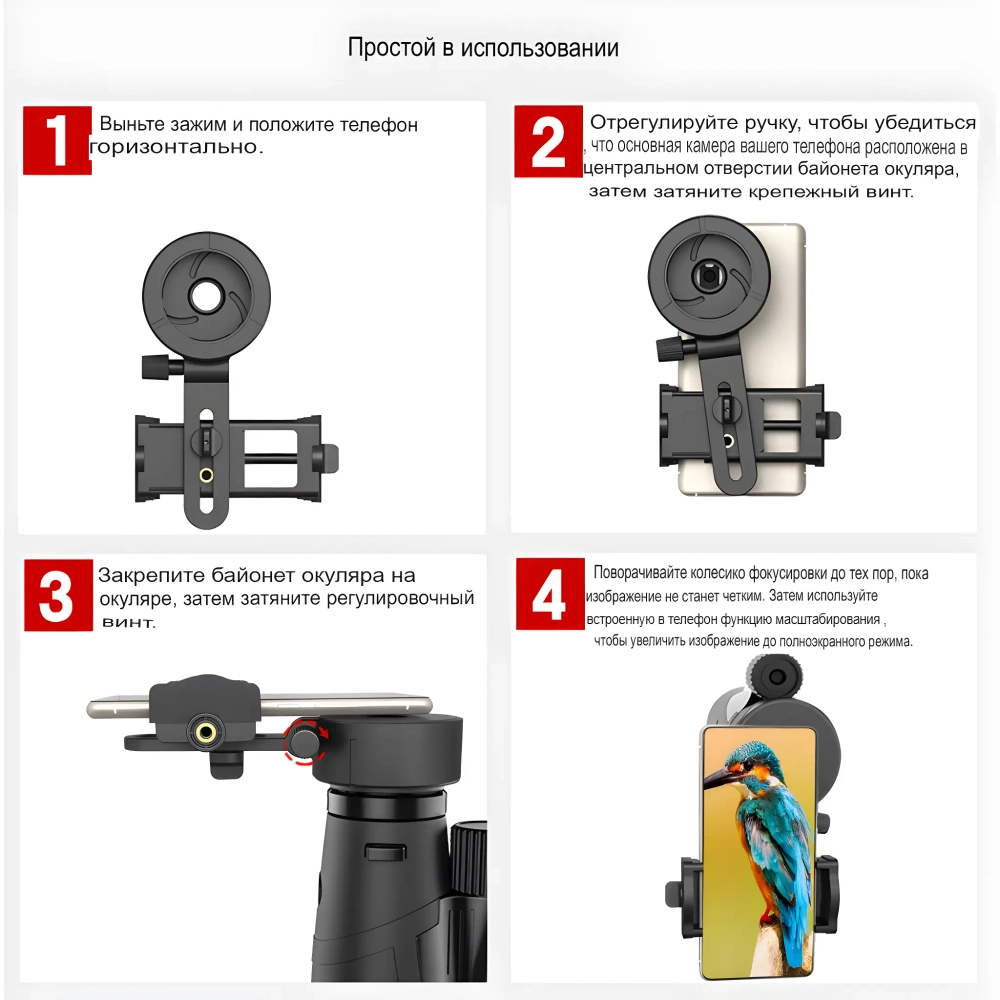 Простой в использовании

1 Выньте зажим и положите телефон горизонтально.

2 Отрегулируйте ручку, чтобы убедиться , что основная камера вашего телефона расположена в центральном отверстии байонета окуляра, затем затяните крепежный винт.

3 Закрепите байонет окуляра на окуляре, затем затяните регулировочный винт.

4 Поворачивайте колесико фокусировки до тех пор, пока изображение не станет четким. Затем используйте встроенную в телефон функцию масштабирования , чтобы увеличить изображение до полноэкранного режима.