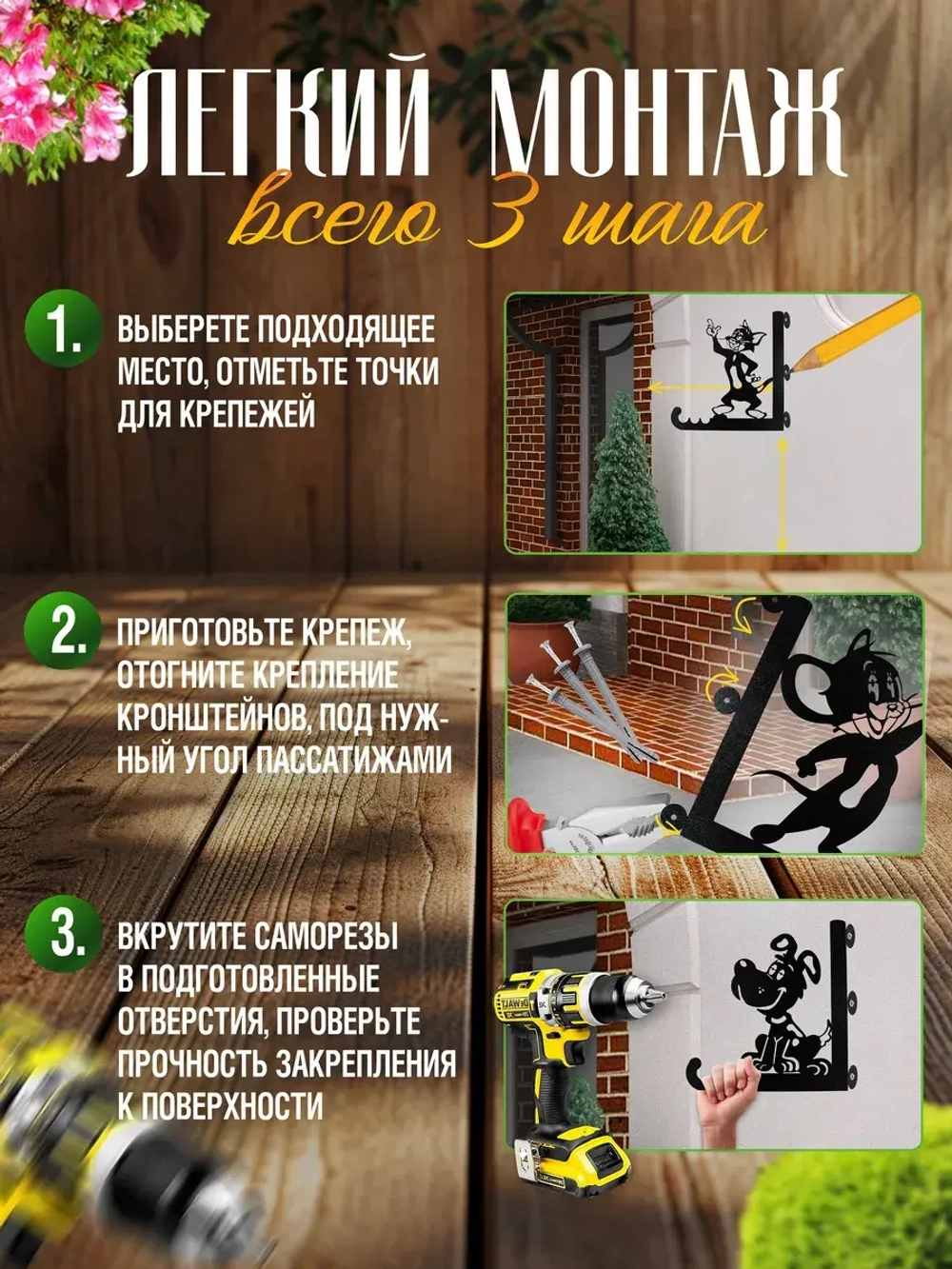 ЛЕГКИЙ МОНТАЖ

всего 3 шага

1. ВЫБЕРЕТЕ ПОДХОДЯЩЕЕ МЕСТО, ОТМЕТЬТЕ ТОЧКИ ДЛЯ КРЕПЕЖЕЙ

2. ПРИГОТОВЬТЕ КРЕПЕЖ, ОТОГНИТЕ КРЕПЛЕНИЕ КРОНШТЕЙНОВ, ПОД НУЖНЫЙ УГОЛ ПАССАТИЖАМИ

3. ВКРУТИТЕ САМОРЕЗЫ В ПОДГОТОВЛЕННЫЕ ОТВЕРСТИЯ, ПРОВЕРЬТЕ ПРОЧНОСТЬ ЗАКРЕПЛЕНИЯ К ПОВЕРХНОСТИ

DEWALT