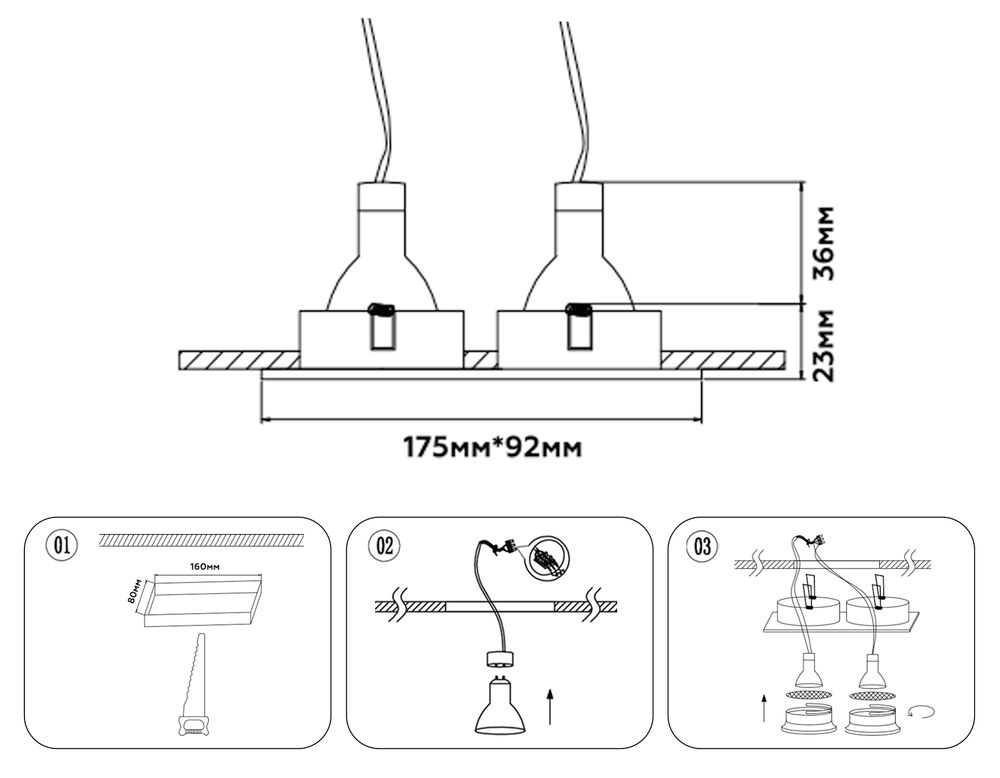 36мм
23мм
175мм*92мм

01
160мм
80мм

02

03