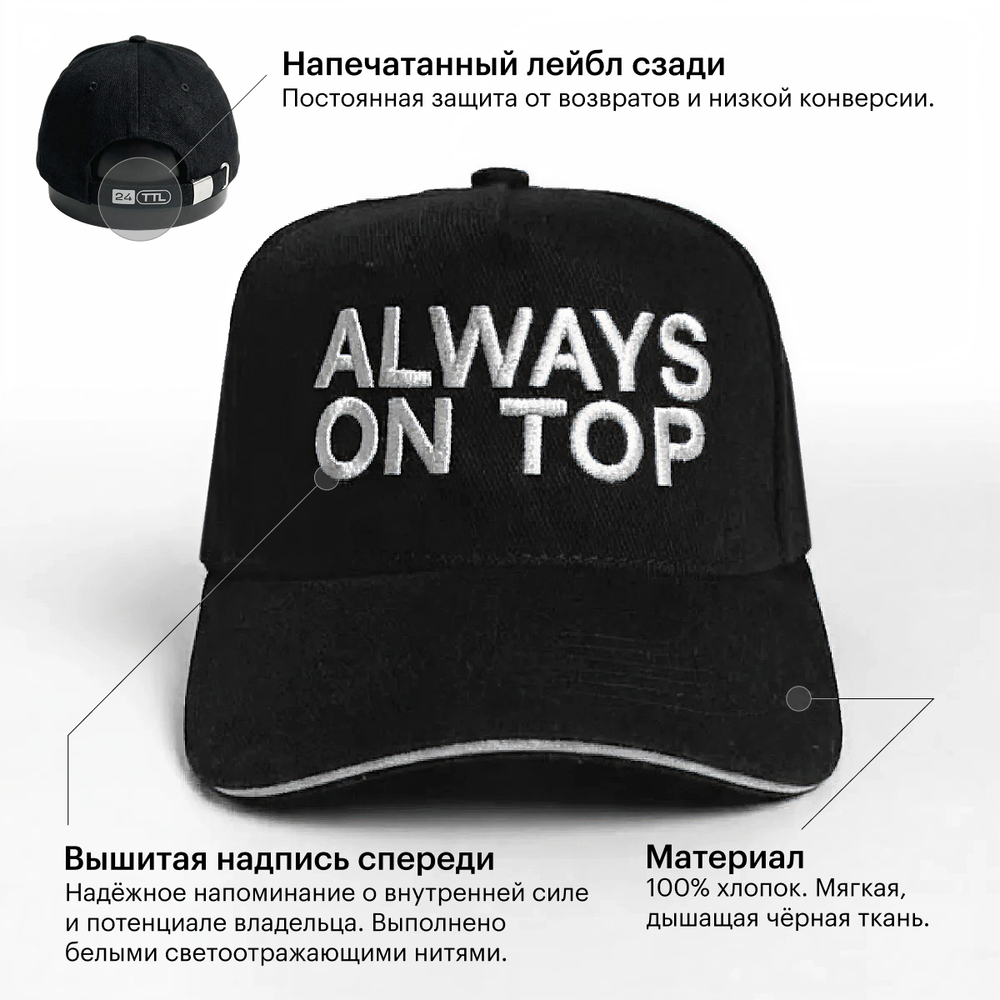 24 TTL

Напечатанный лейбл сзади
Постоянная защита от возвратов и низкой конверсии.

ALWAYS ON TOP

Вышитая надпись спереди
Надёжное напоминание о внутренней силе и потенциале владельца. Выполнено белыми светоотражающими нитями.

Материал
100% хлопок. Мягкая, дышащая чёрная ткань.