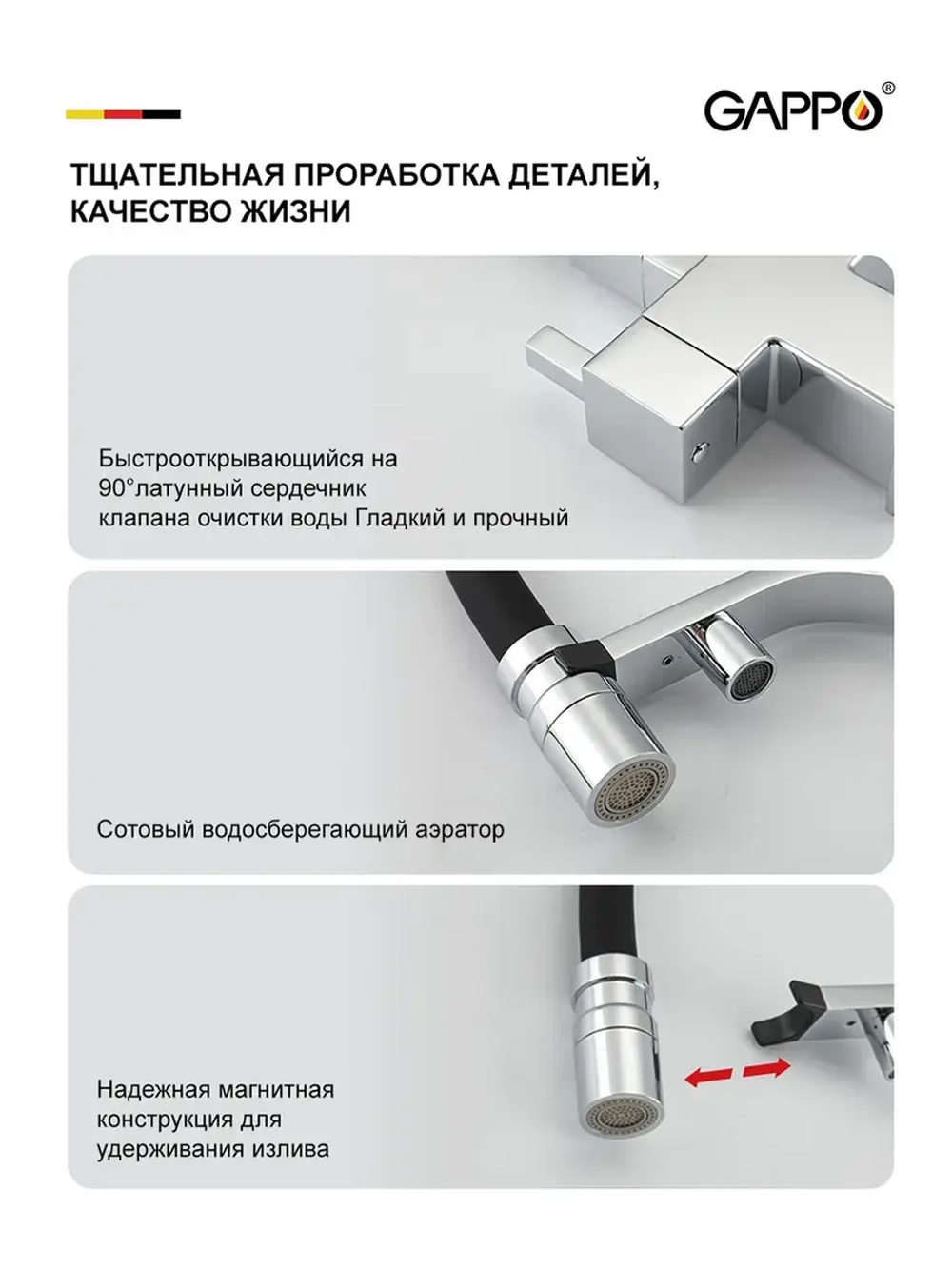 GAPPO®

ТЩАТЕЛЬНАЯ ПРОРАБОТКА ДЕТАЛЕЙ, КАЧЕСТВО ЖИЗНИ

Быстрооткрывающийся на 90°латунный сердечник клапана очистки воды Гладкий и прочный

Сотовый водосберегающий аэратор

Надежная магнитная конструкция для удерживания излива