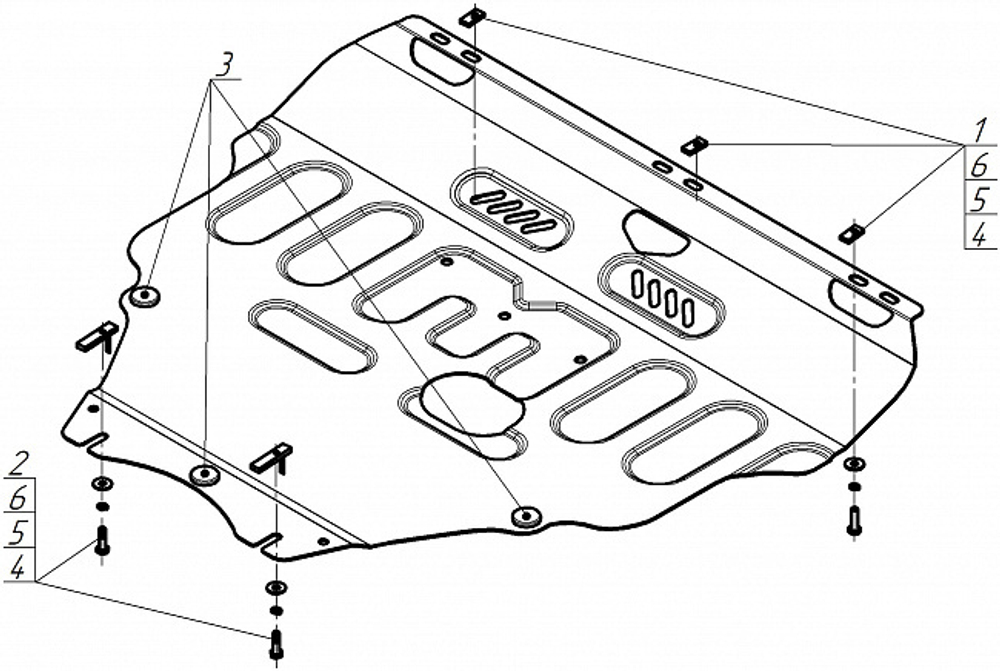 3
1
6
5
4
2
6
5
4