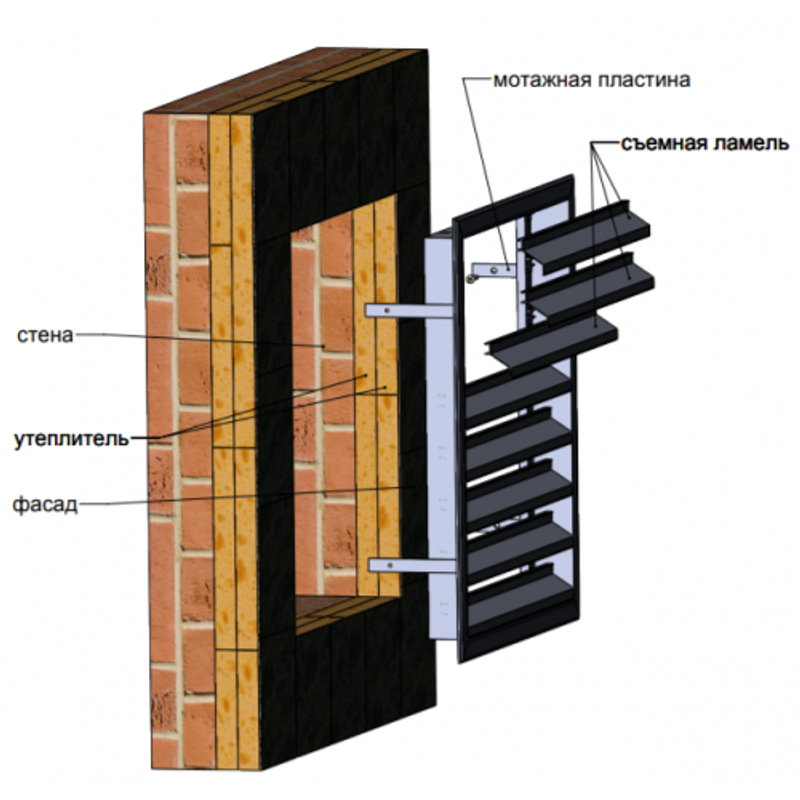 мотажная пластина

съемная ламель

стена

утеплитель

фасад