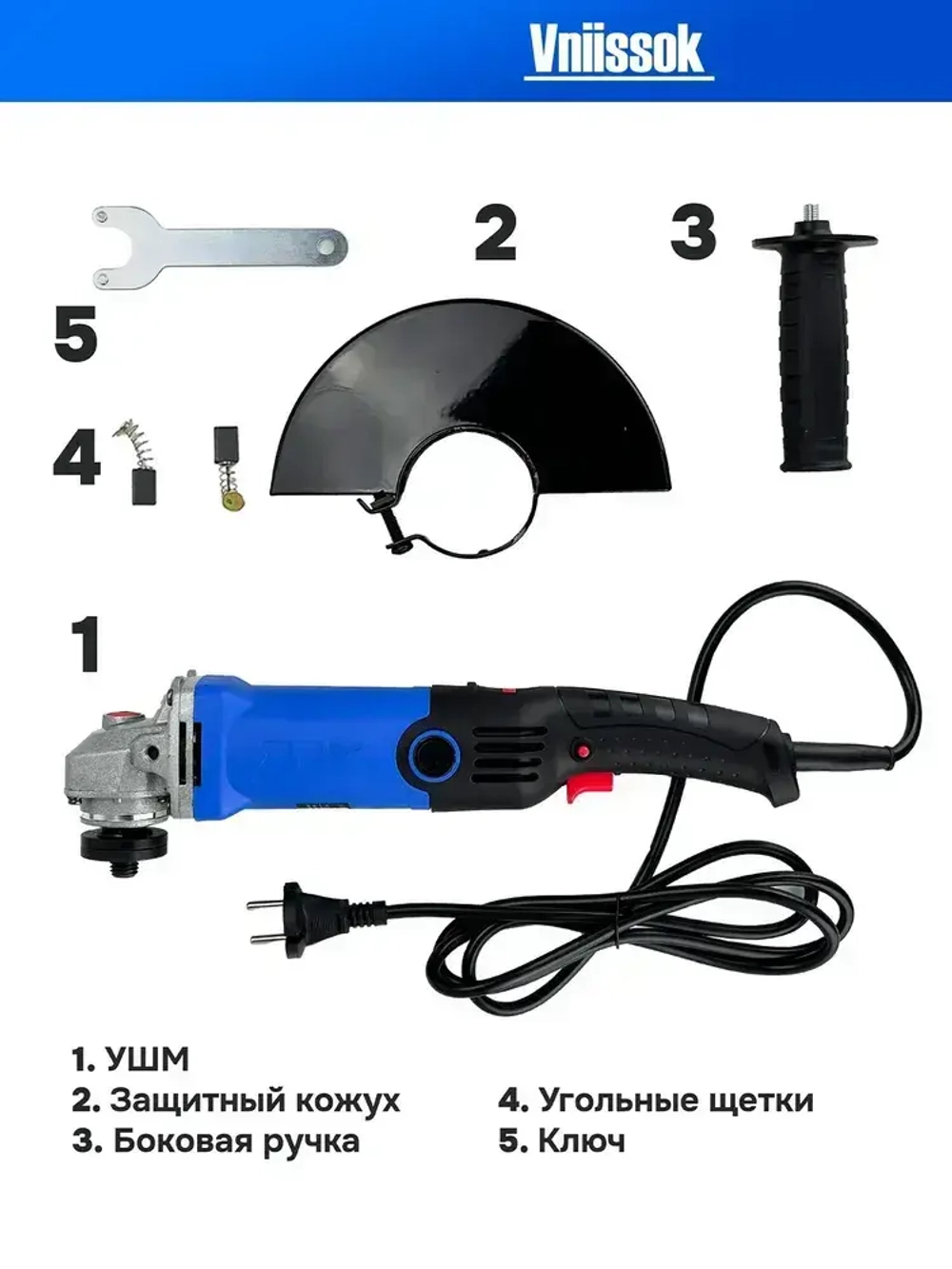 Vniissok

2

3

5

4

1

1. УШМ
2. Защитный кожух
3. Боковая ручка

4. Угольные щетки
5. Ключ