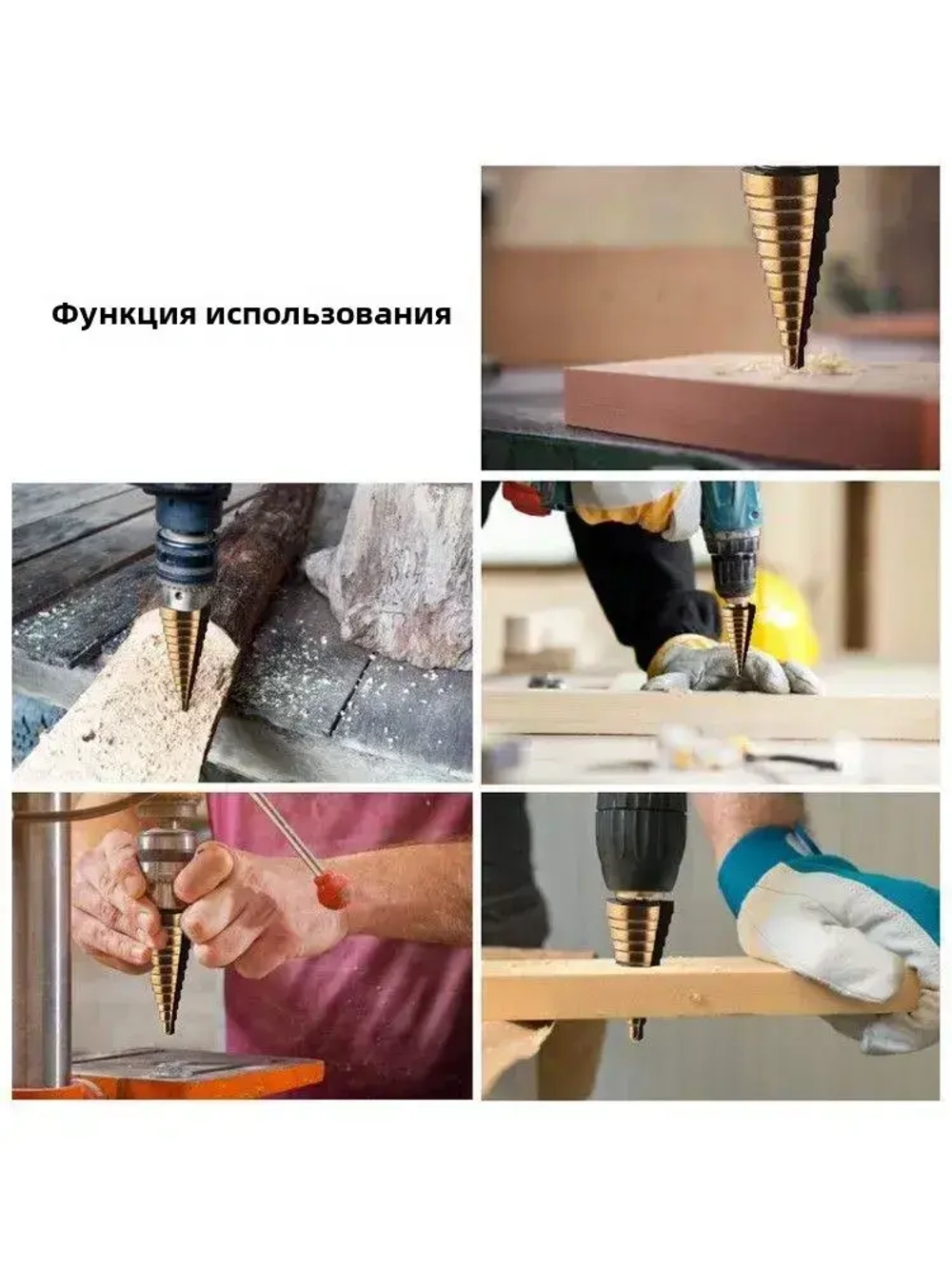 Функция использования