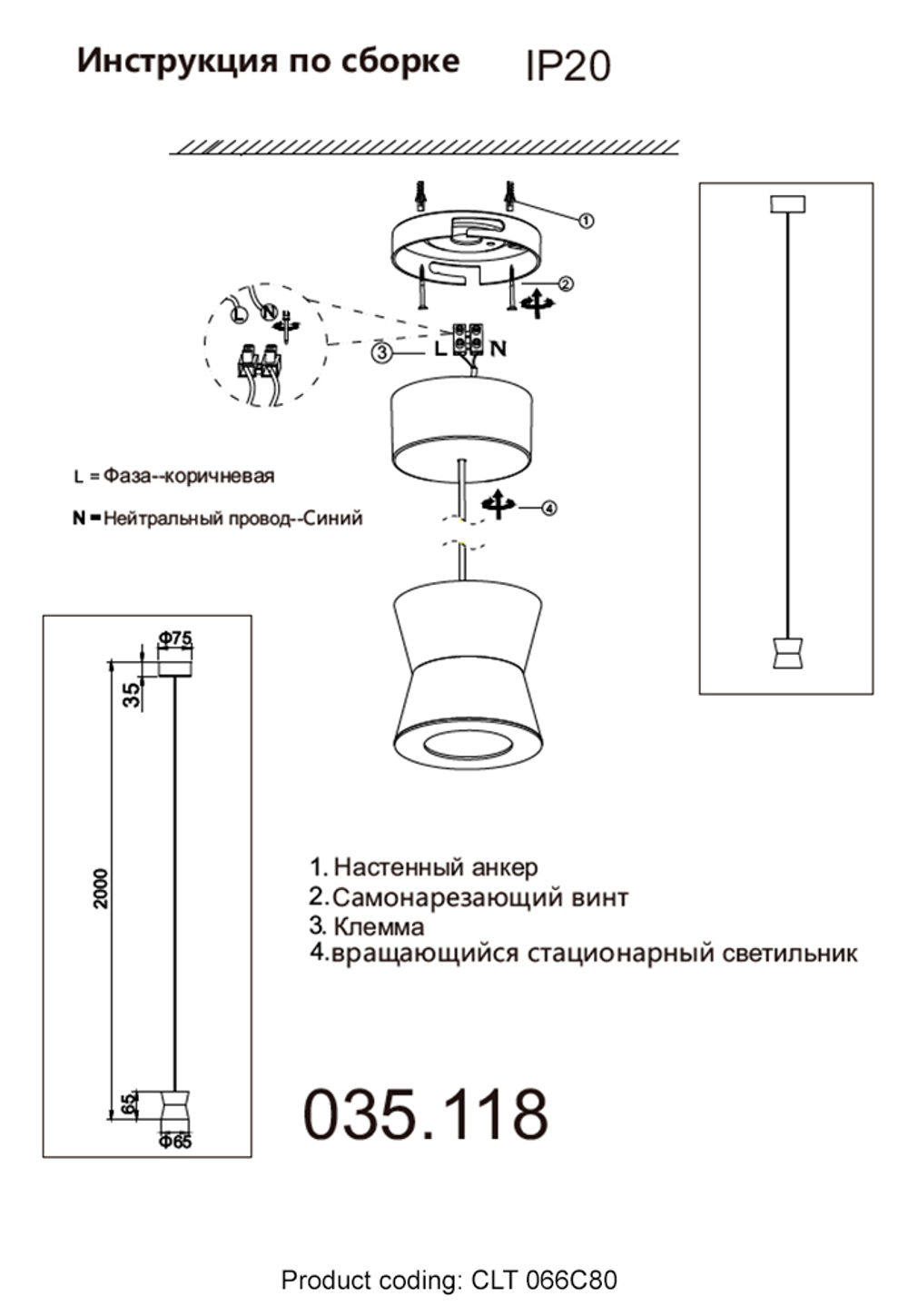 Инструкция по сборке IP20

1

2

L N

3 L N

L = Фаза--коричневая

N = Нейтральный провод--Синий

4

Φ75

35

2000

65

Φ65

1. Настенный анкер
2. Самонарезающий винт
3. Клемма
4. вращающийся стационарный светильник

035.118

Product coding: CLT 066C80