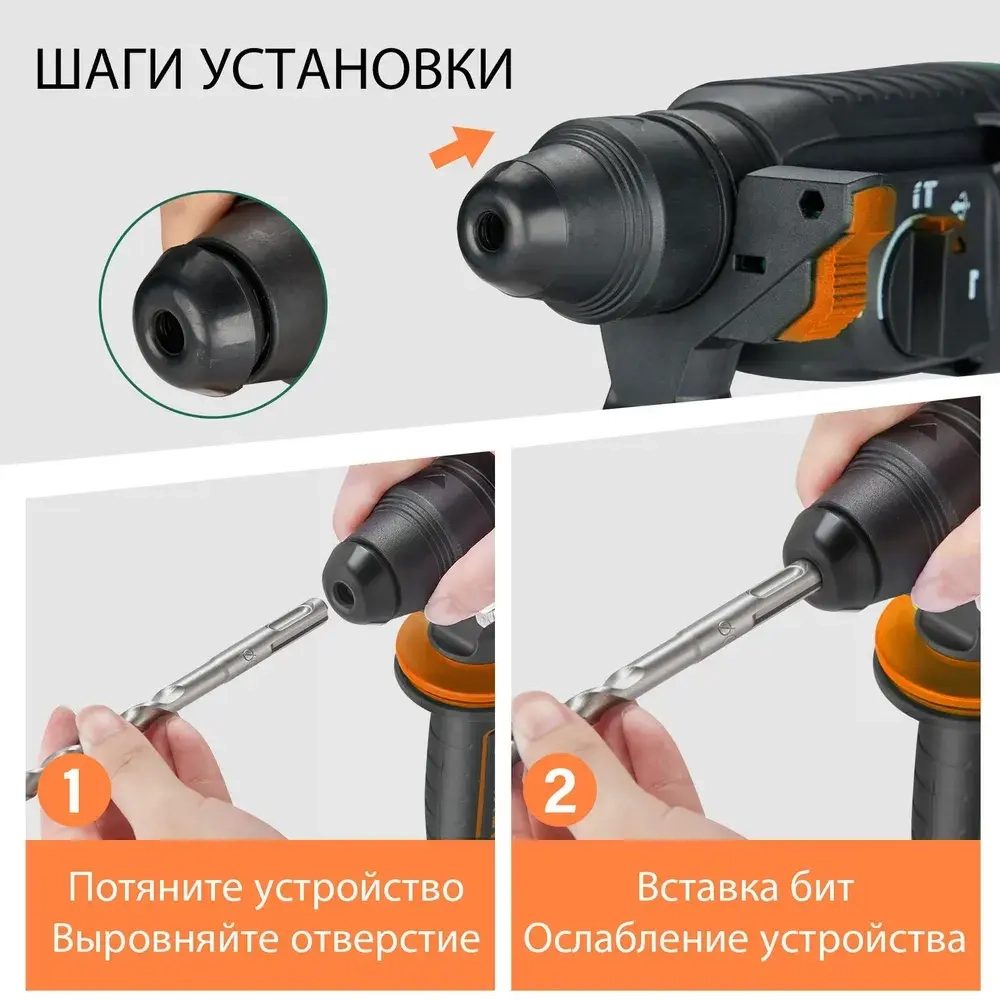 ШАГИ УСТАНОВКИ

1

Потяните устройство
Выровняйте отверстие

2

Вставка бит
Ослабление устройства