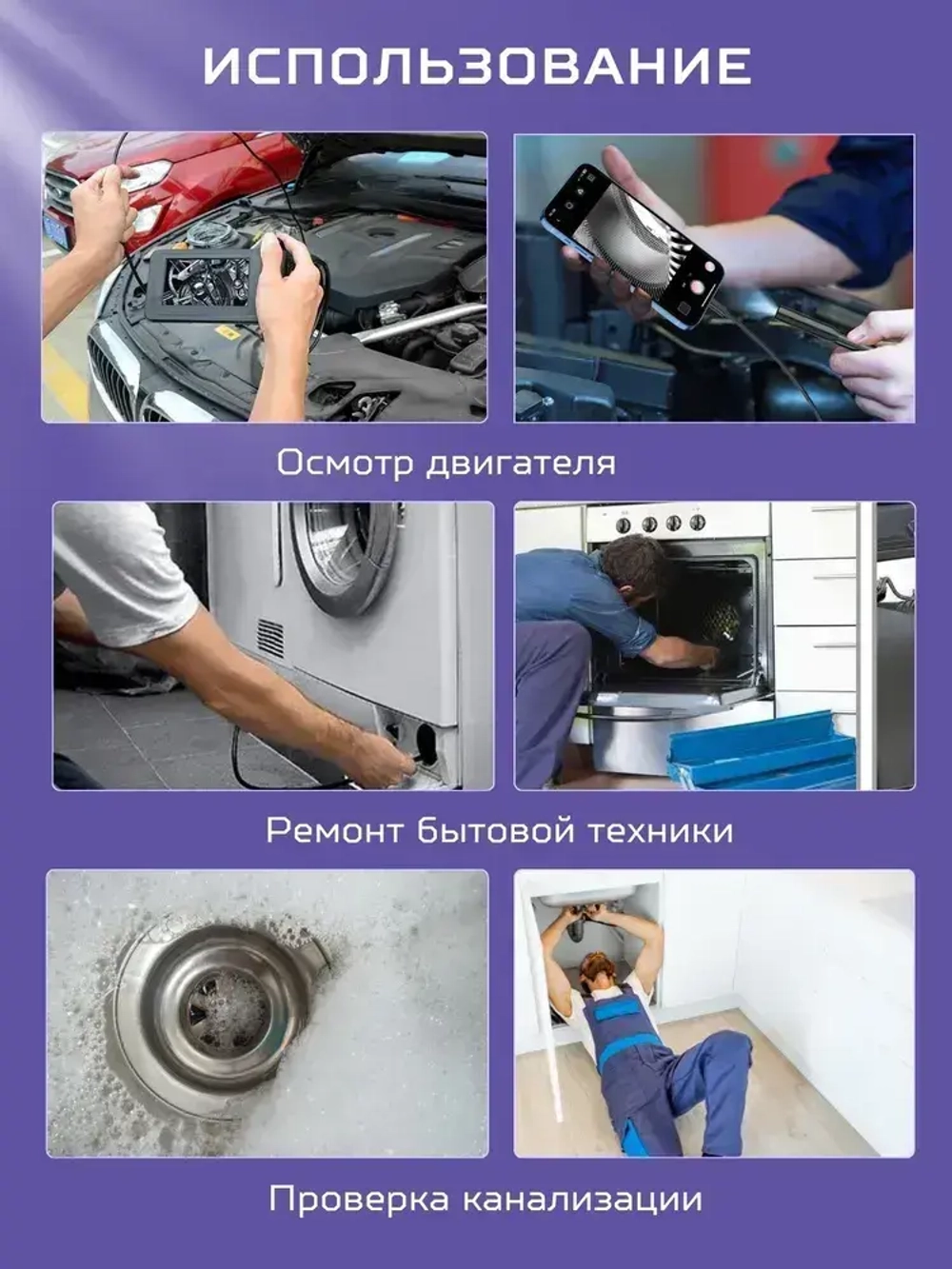 ИСПОЛЬЗОВАНИЕ

Осмотр двигателя

Ремонт бытовой техники

Проверка канализации