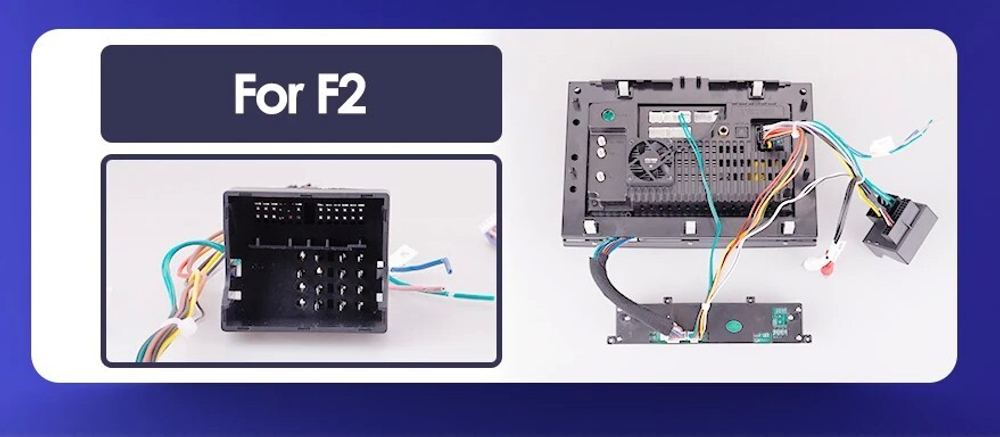 For F2