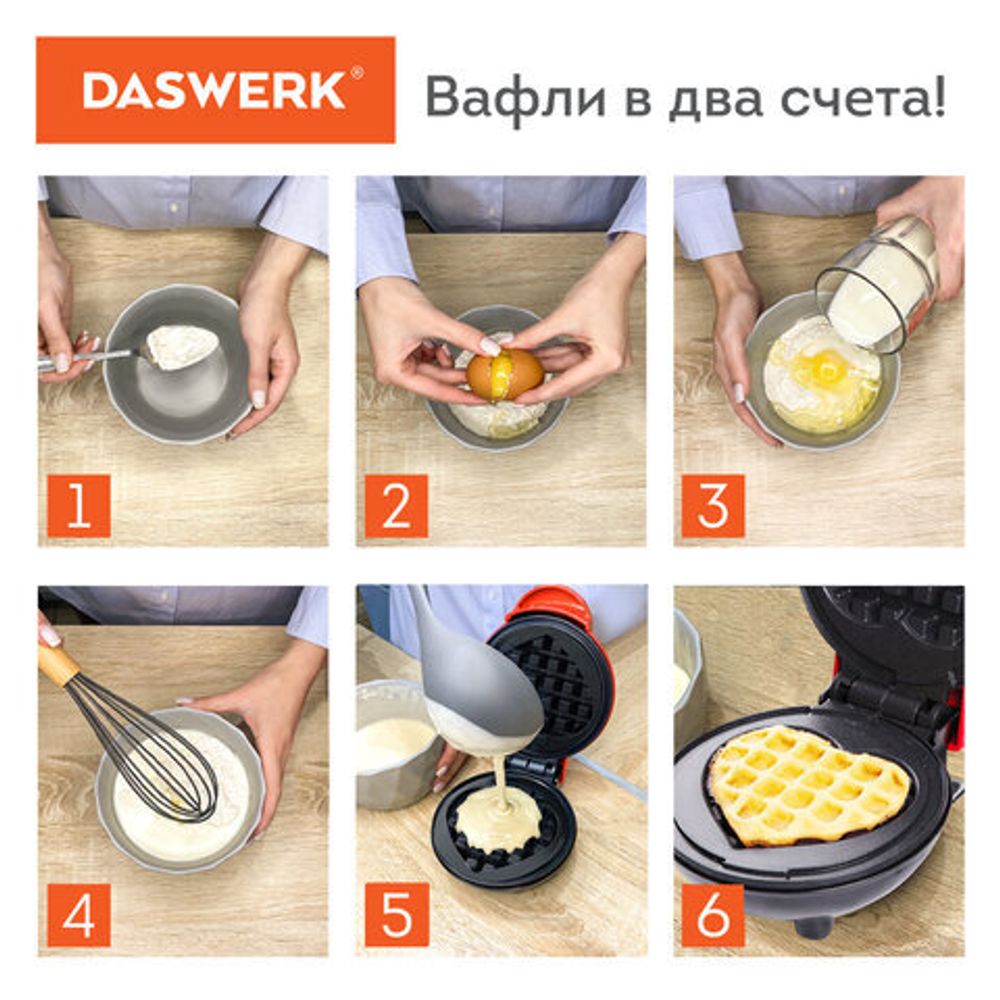 DASWERK®

Вафли в два счета!

1

2

3

4

5

6