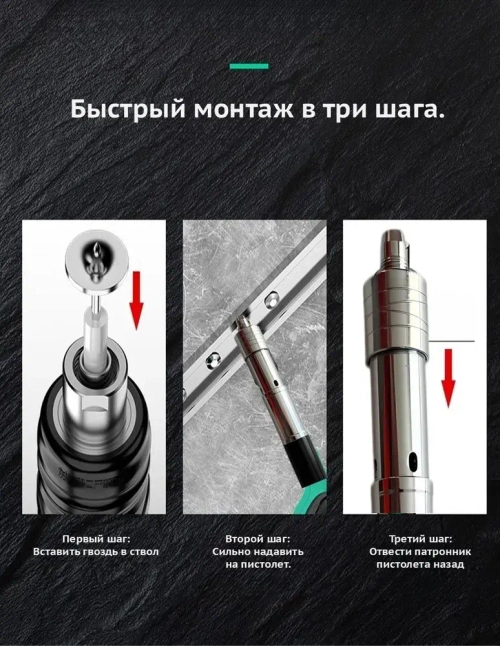 Быстрый монтаж в три шага.

Первый шаг:
Вставить гвоздь в ствол

Второй шаг:
Сильно надавить на пистолет.

Третий шаг:
Отвести патронник пистолета назад