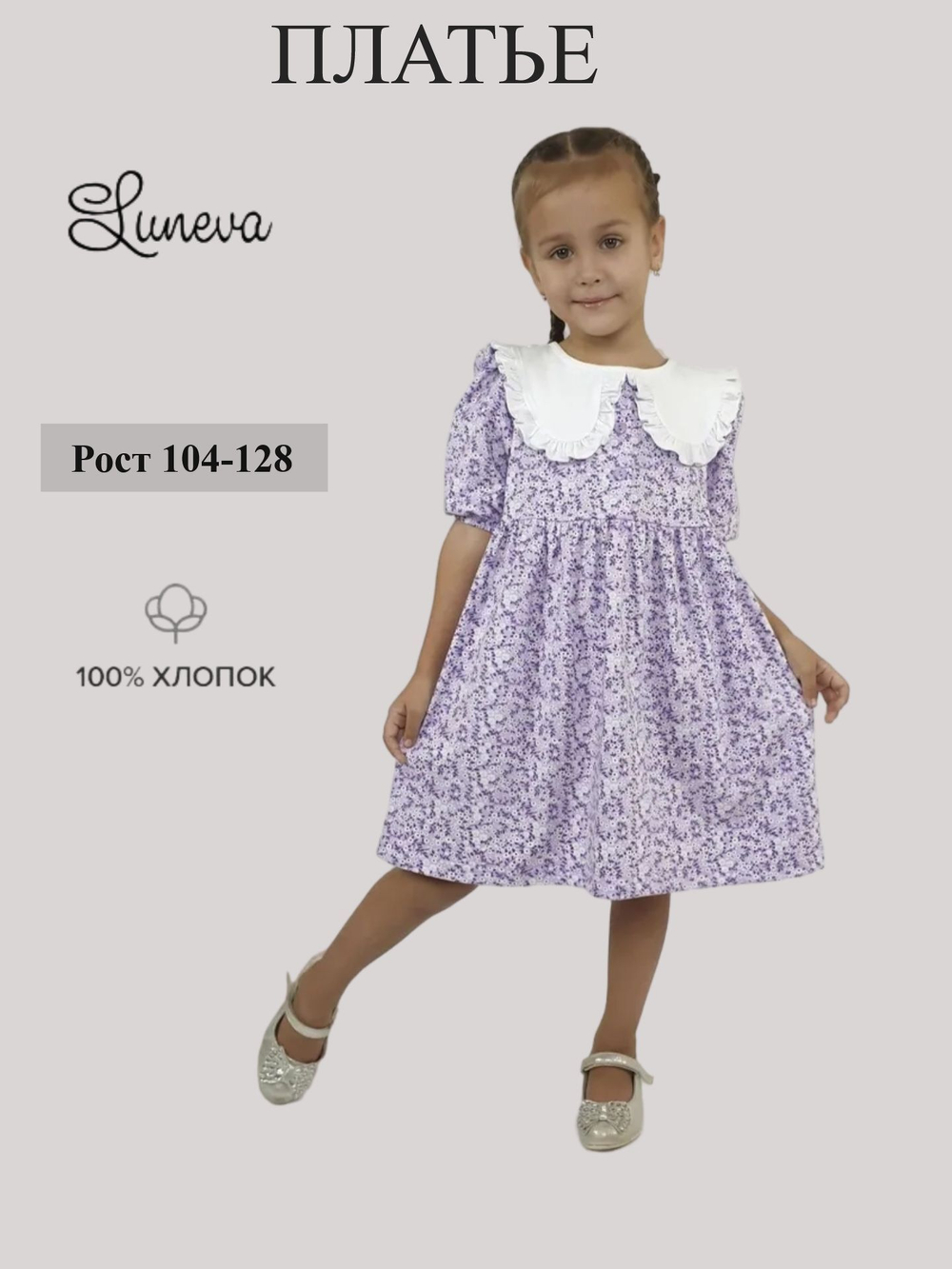 ПЛАТЬЕ

Luneva

Рост 104-128

100% ХЛОПОК