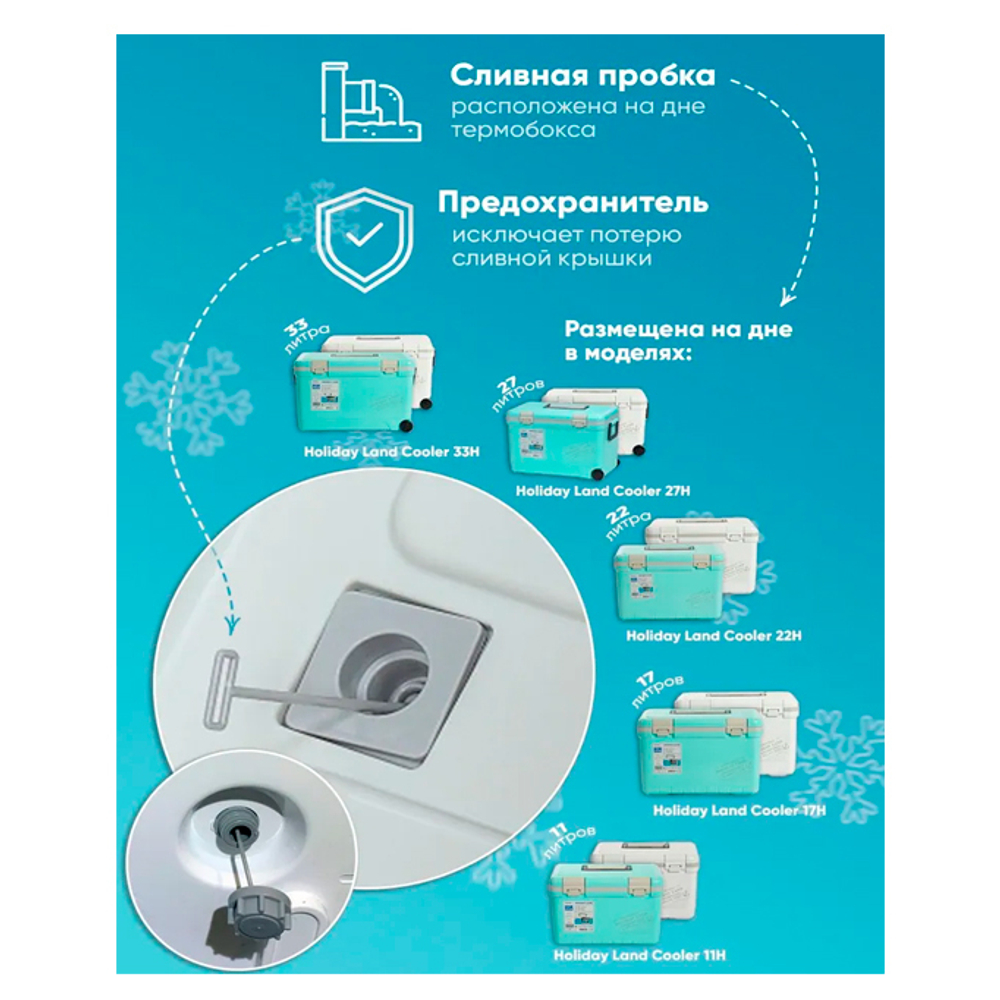 Сливная пробка
расположена на дне термобокса

Предохранитель
исключает потерю сливной крышки

Размещена на дне в моделях:

33 литра
Holiday Land Cooler 33H

27 литров
Holiday Land Cooler 27H

22 литра
Holiday Land Cooler 22H

17 литров
Holiday Land Cooler 17H

11 литров
Holiday Land Cooler 11H