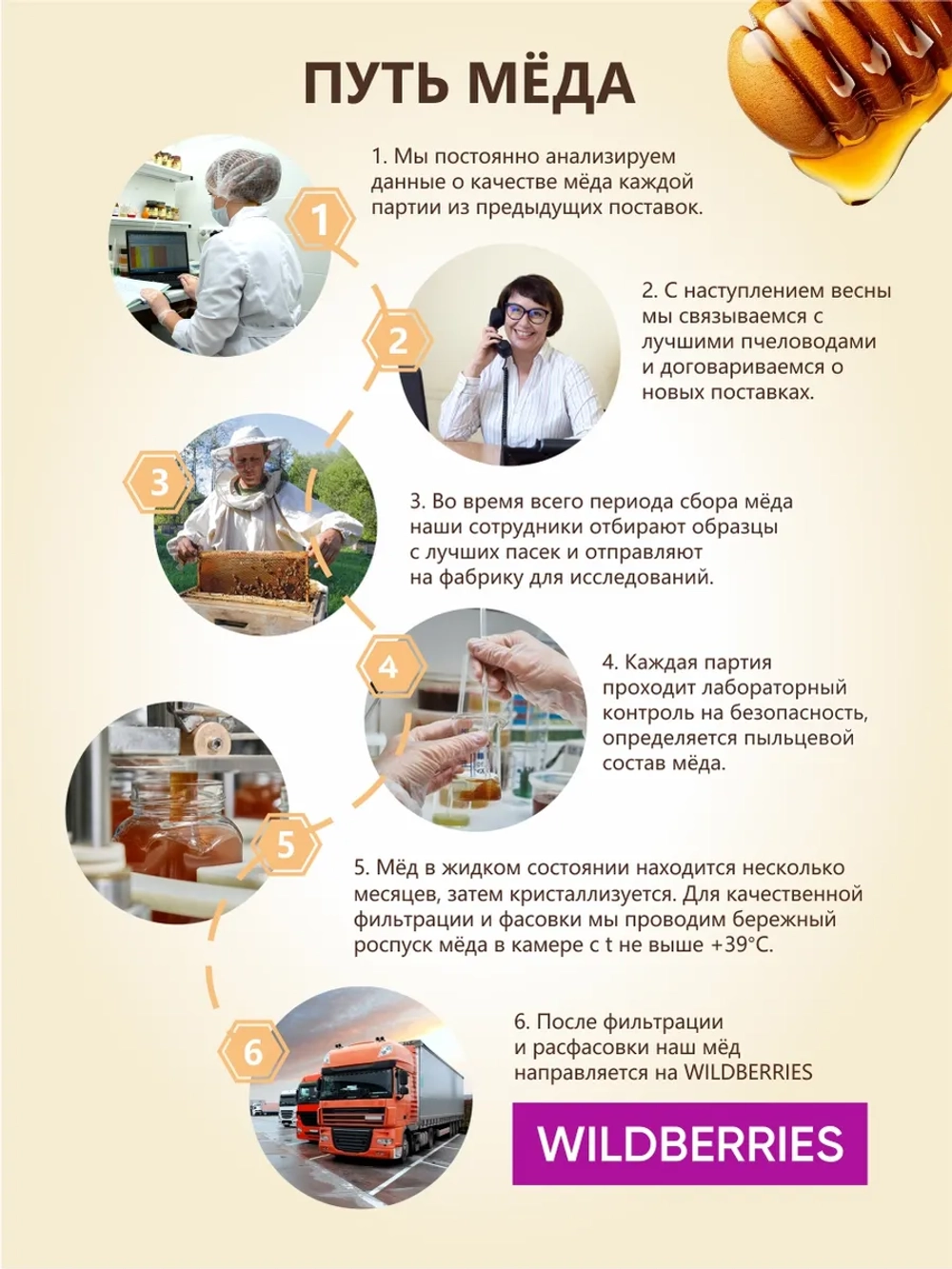 ПУТЬ МЁДА

1

1. Мы постоянно анализируем данные о качестве мёда каждой партии из предыдущих поставок.

2

2. С наступлением весны мы связываемся с лучшими пчеловодами и договариваемся о новых поставках.

3

3. Во время всего периода сбора мёда наши сотрудники отбирают образцы с лучших пасек и отправляют на фабрику для исследований.

4

4. Каждая партия проходит лабораторный контроль на безопасность, определяется пыльцевой состав мёда.

5

5. Мёд в жидком состоянии находится несколько месяцев, затем кристаллизуется. Для качественной фильтрации и фасовки мы проводим бережный роспуск мёда в камере с t не выше +39°C.

6

6. После фильтрации и расфасовки наш мёд направляется на WILDBERRIES

WILDBERRIES