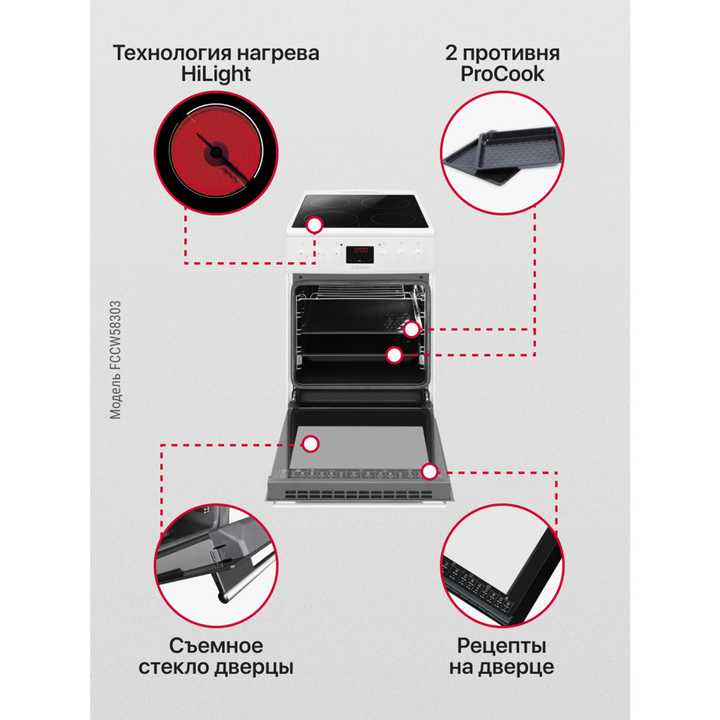 Технология нагрева HiLight

2 противня ProCook

Модель FCCW58303

Съемное стекло дверцы

Рецепты на дверце