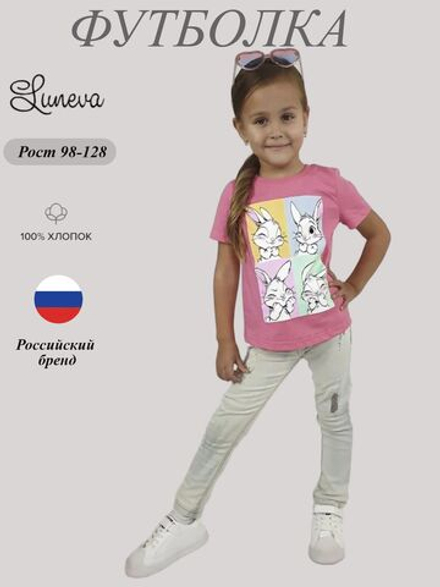 ФУТБОЛКА

Luneva

Рост 98-128

100% ХЛОПОК

Российский бренд